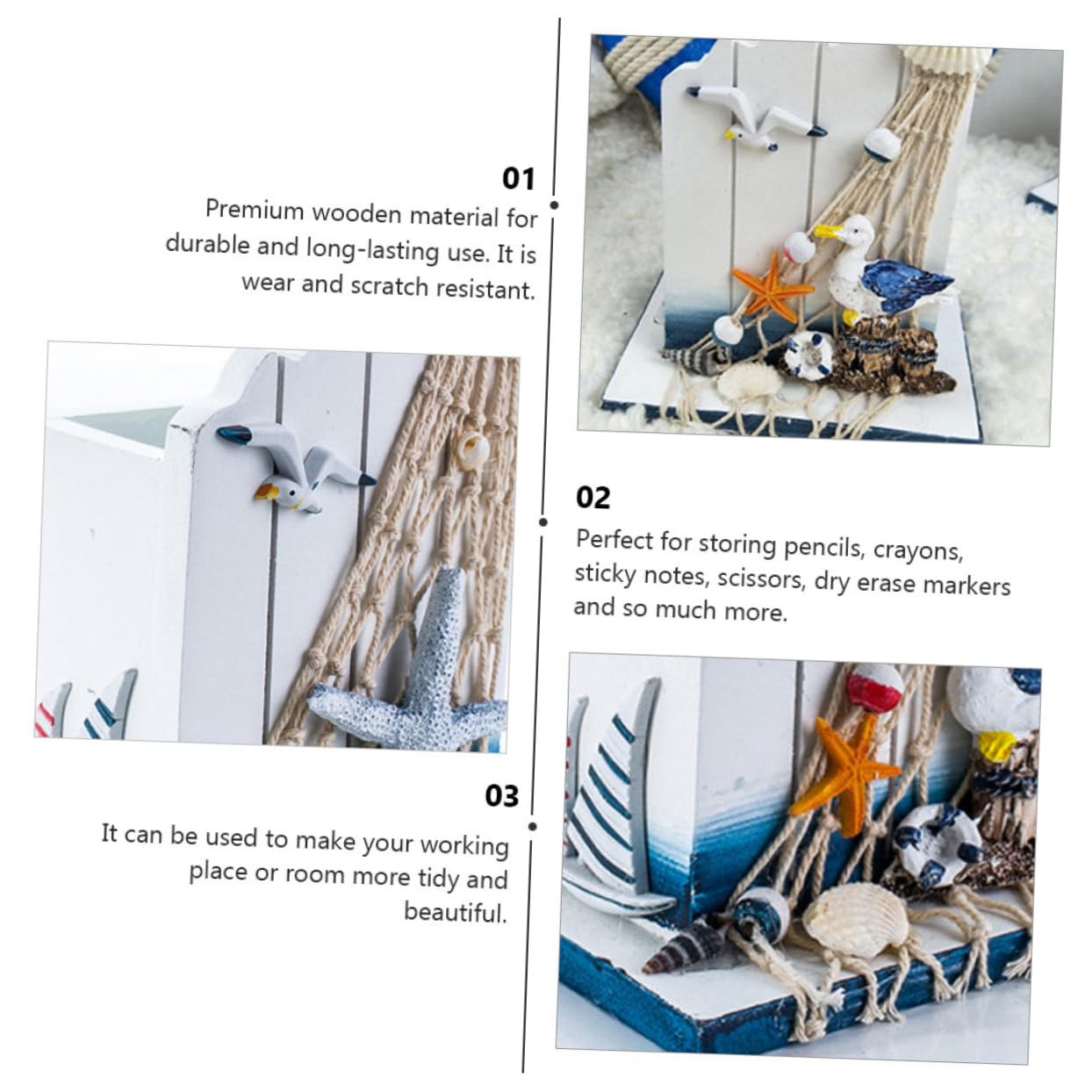 01
Premium wooden material for durable and long-lasting use. It is wear and scratch resistant.

02
Perfect for storing pencils, crayons, sticky notes, scissors, dry erase markers and so much more.

03
It can be used to make your working place or room more tidy and beautiful.