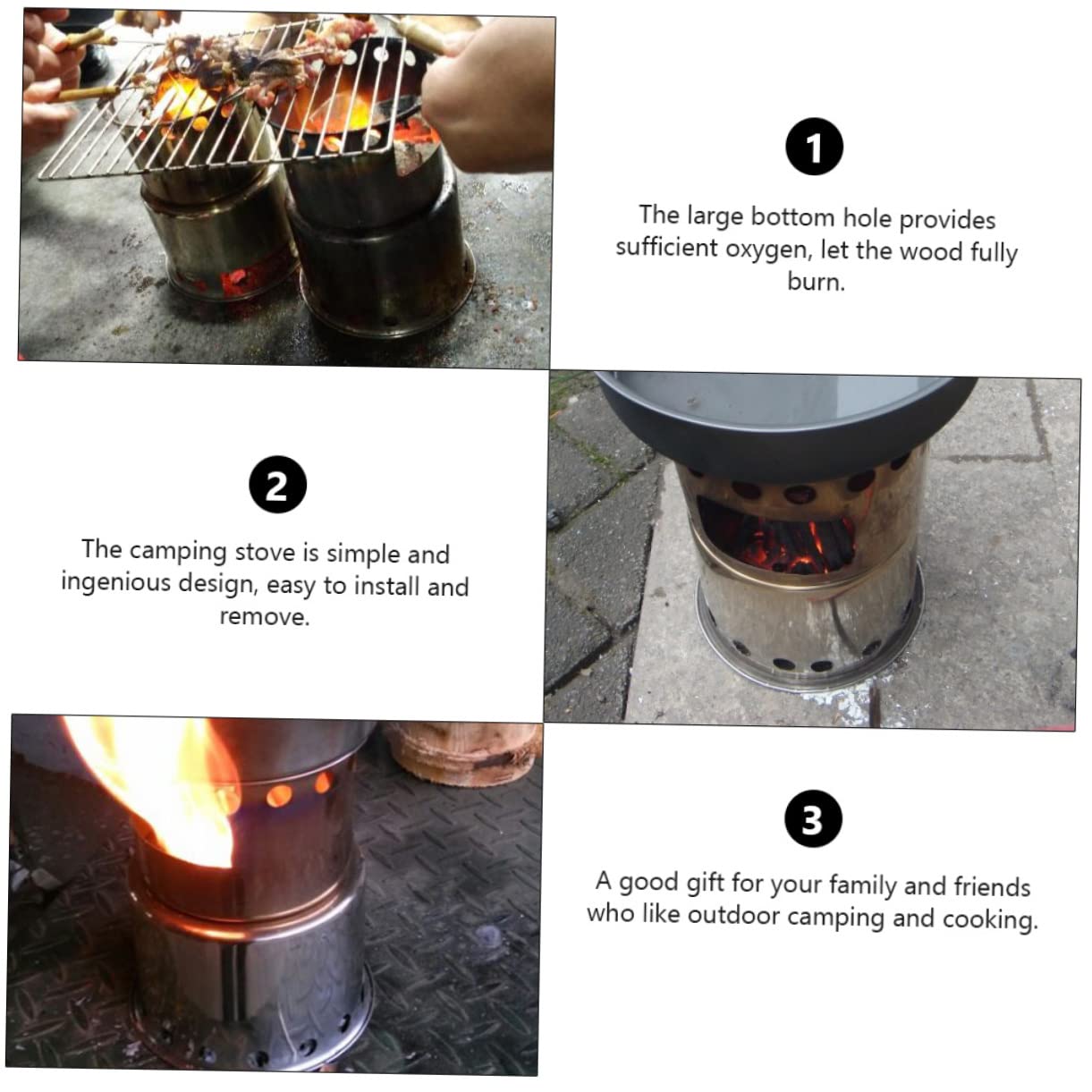 1

The large bottom hole provides sufficient oxygen, let the wood fully burn.

2

The camping stove is simple and ingenious design, easy to install and remove.

3

A good gift for your family and friends who like outdoor camping and cooking.