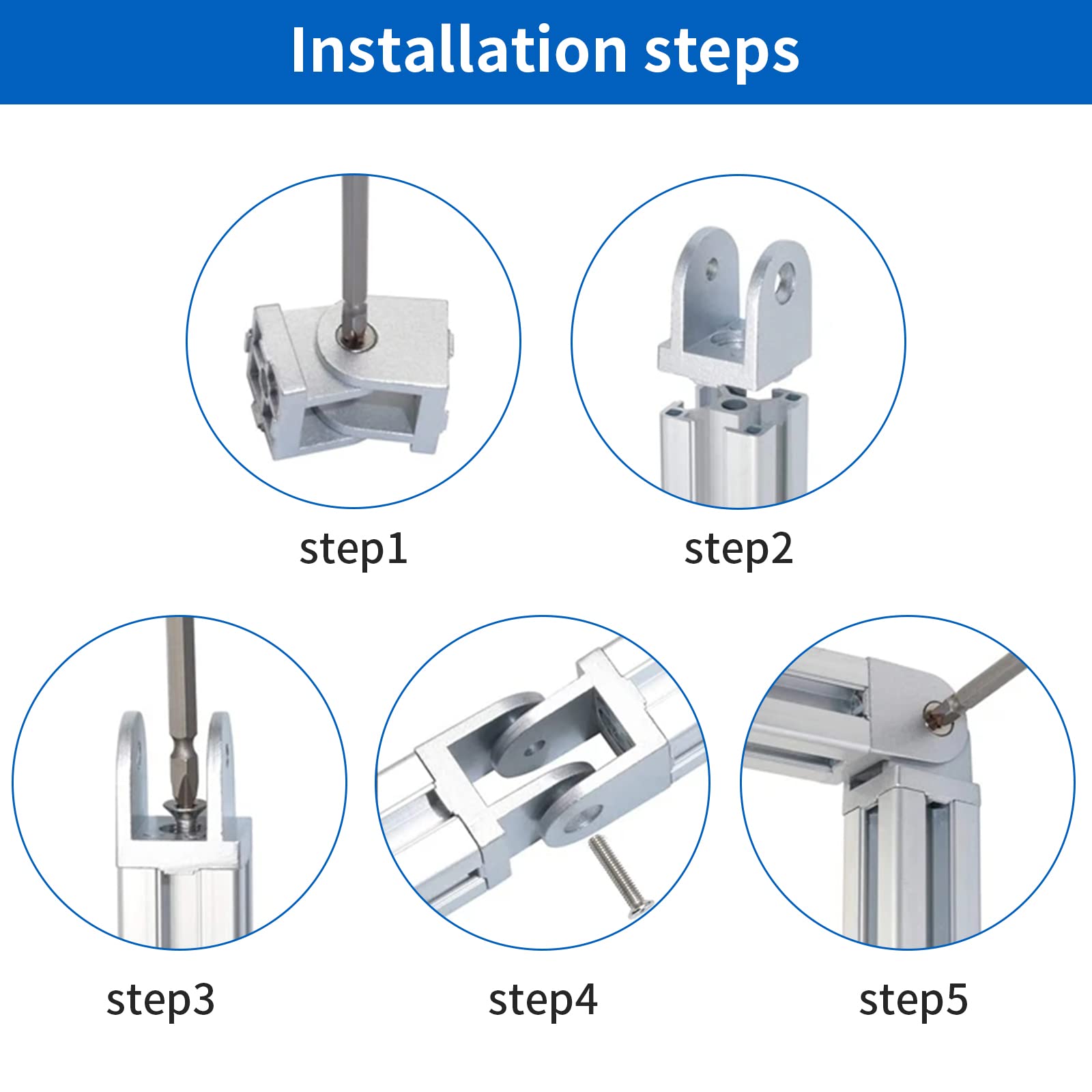 Installation steps

step1

step2

step3

step4

step5