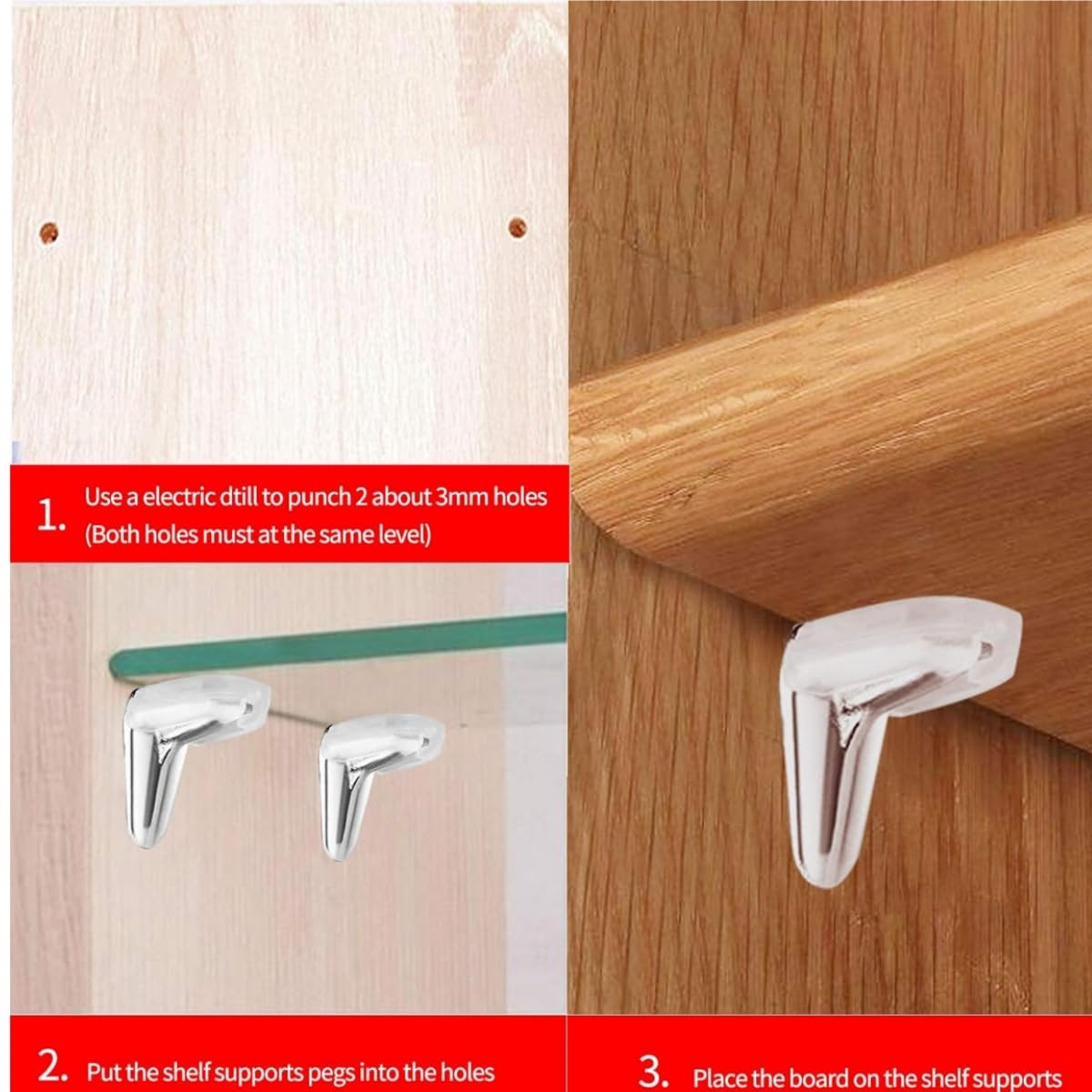 1. Use a electric dtill to punch 2 about 3mm holes (Both holes must at the same level)

2. Put the shelf supports pegs into the holes

3. Place the board on the shelf supports