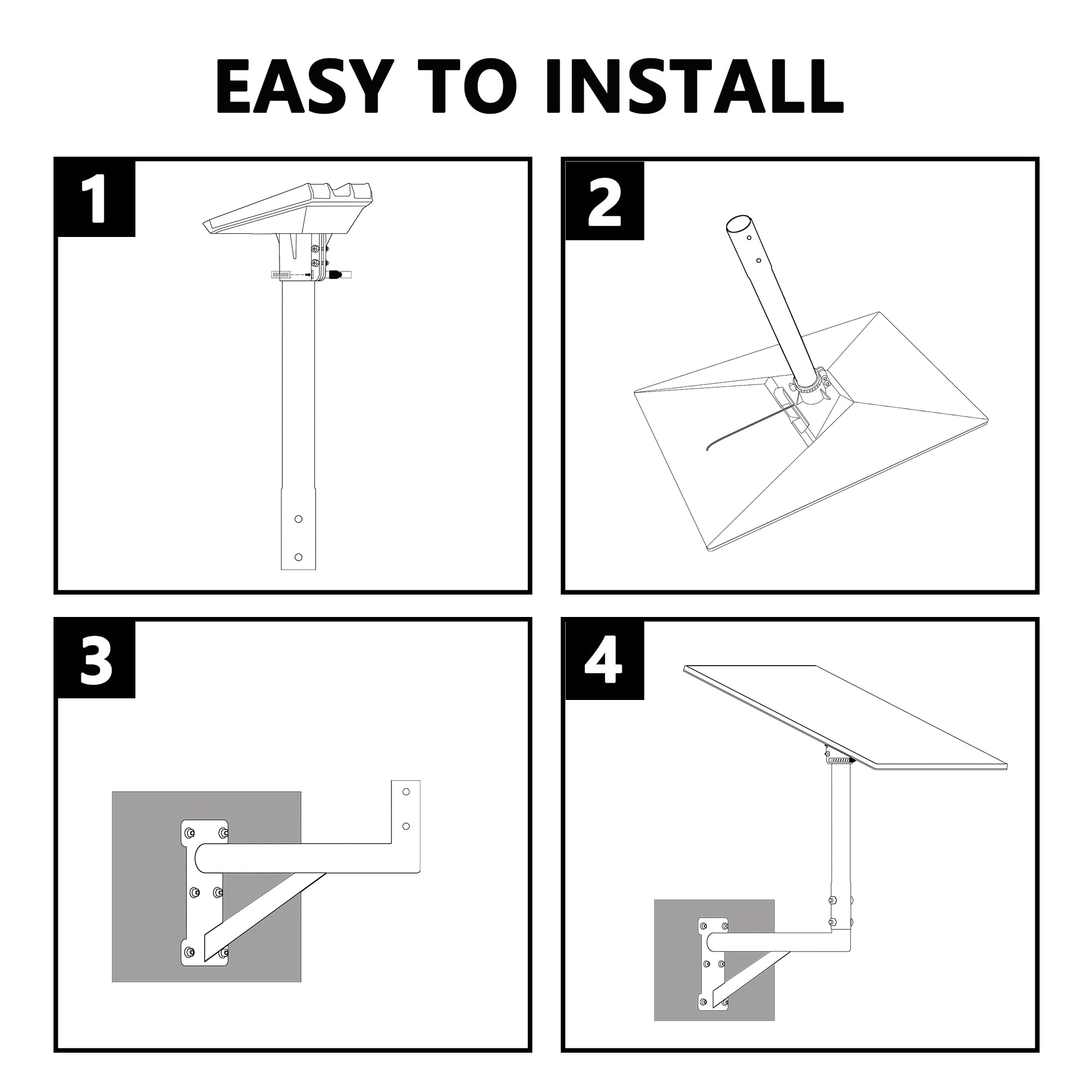 EASY TO INSTALL

1

2

3

4