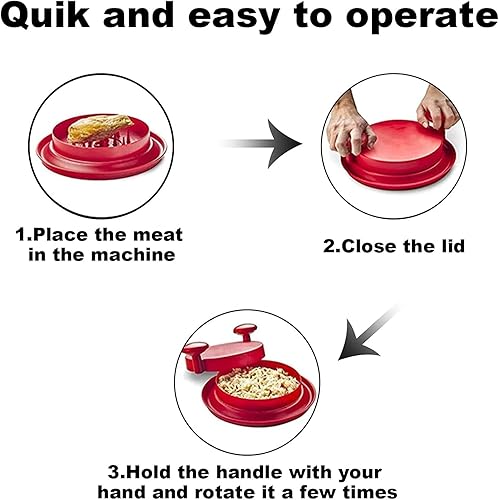 Quik and easy to operate

1.Place the meat in the machine

2.Close the lid

3.Hold the handle with your hand and rotate it a few times