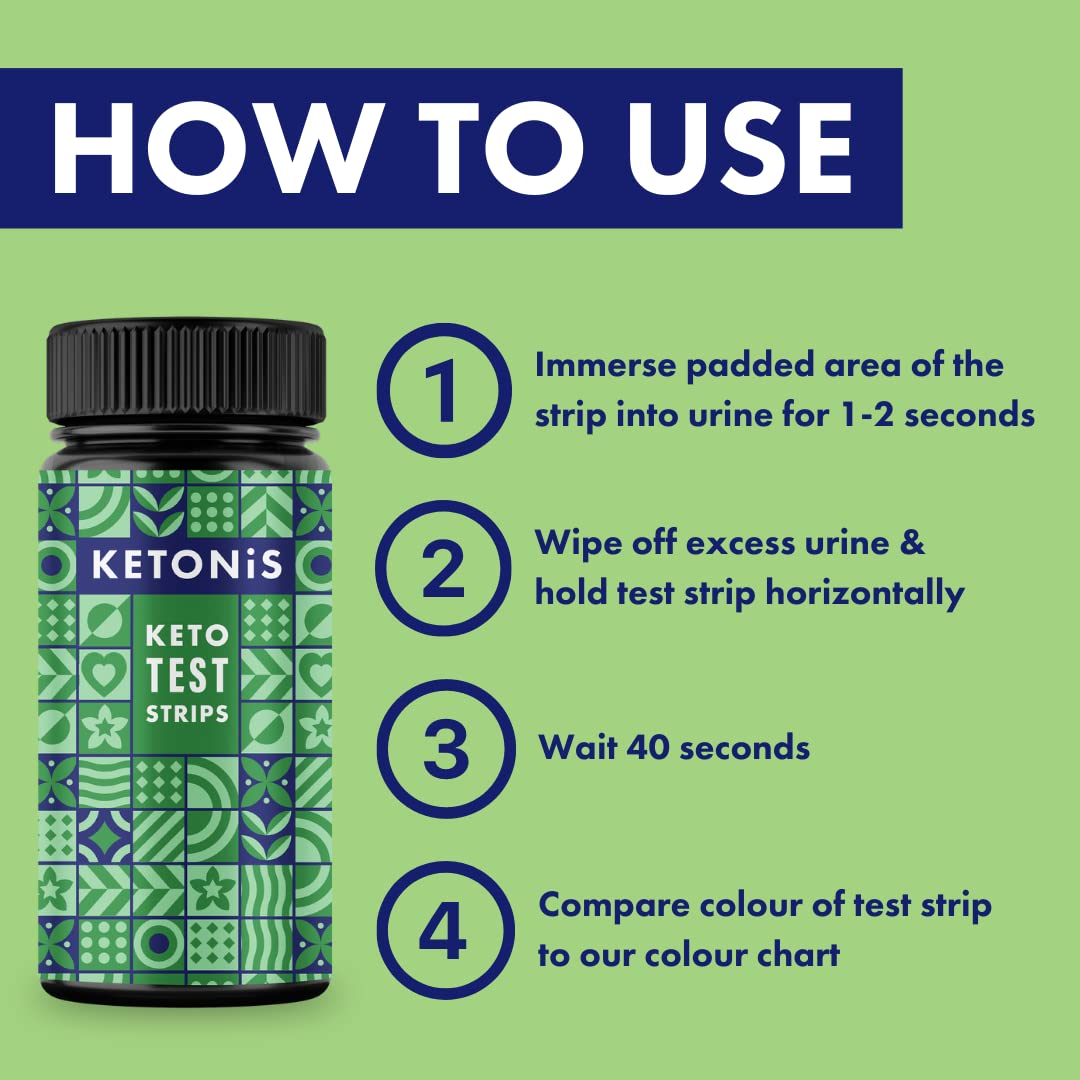 HOW TO USE

KETONiS

KETO TEST STRIPS

1 Immerse padded area of the strip into urine for 1-2 seconds

2 Wipe off excess urine & hold test strip horizontally

3 Wait 40 seconds

4 Compare colour of test strip to our colour chart