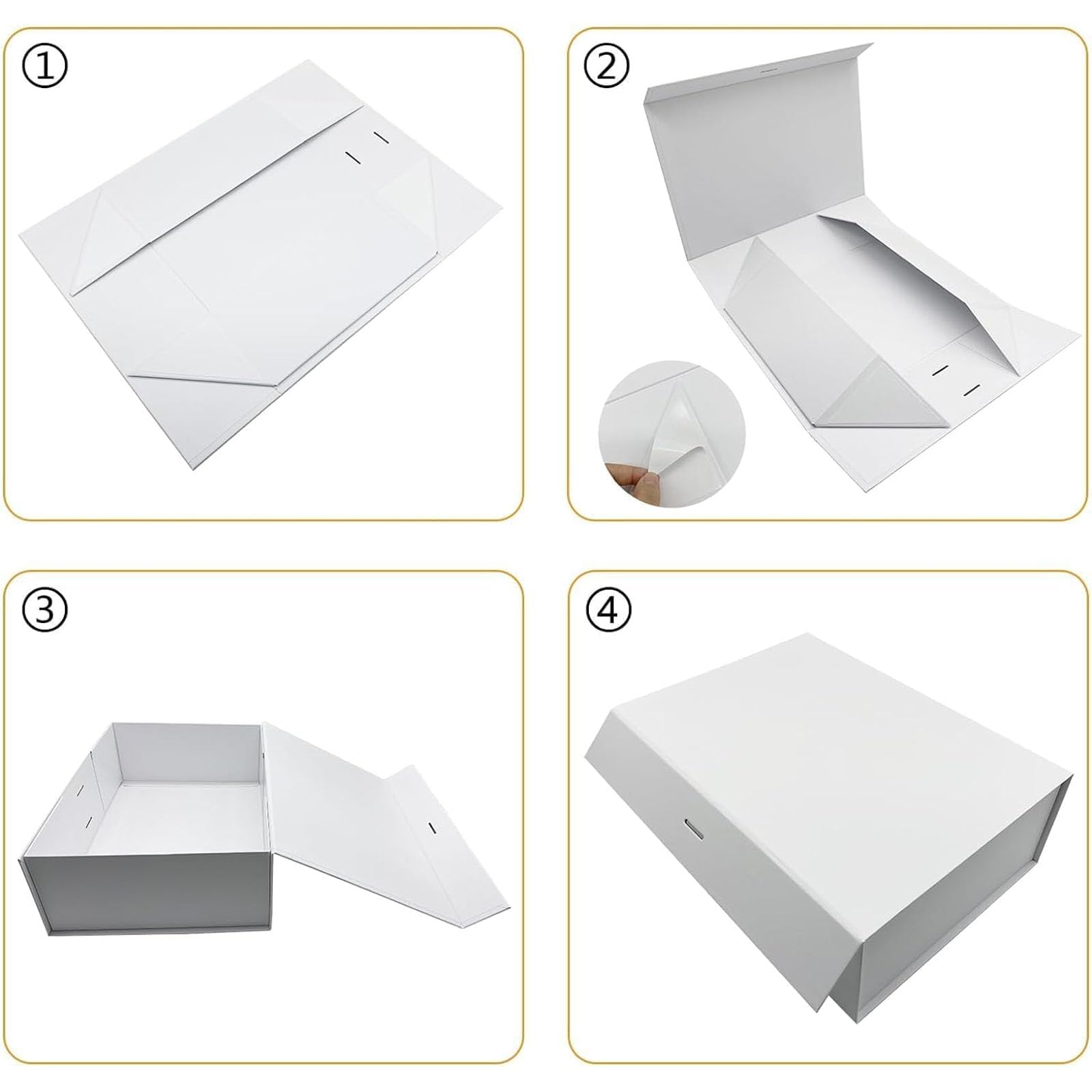 ①

②

③

④