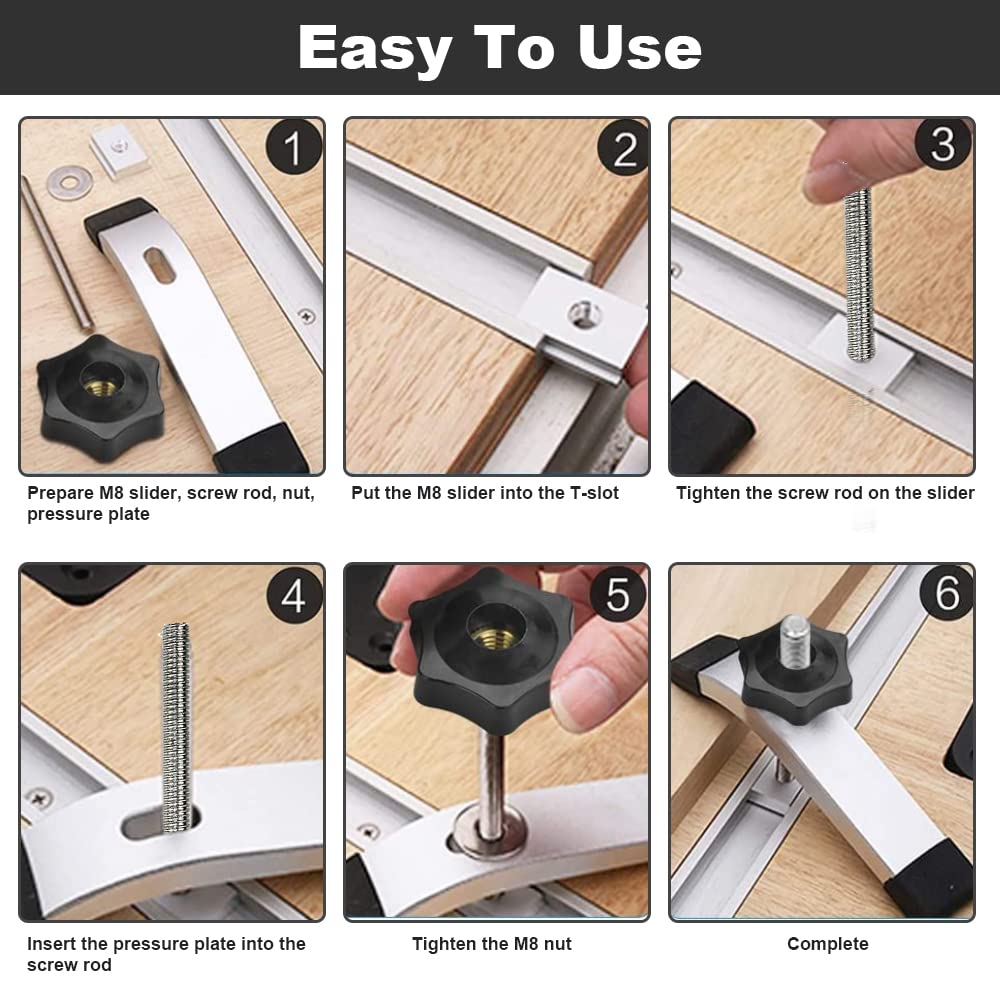 Easy To Use

1

Prepare M8 slider, screw rod, nut, pressure plate

2

Put the M8 slider into the T-slot

3

Tighten the screw rod on the slider

4

Insert the pressure plate into the screw rod

5

Tighten the M8 nut

6

Complete