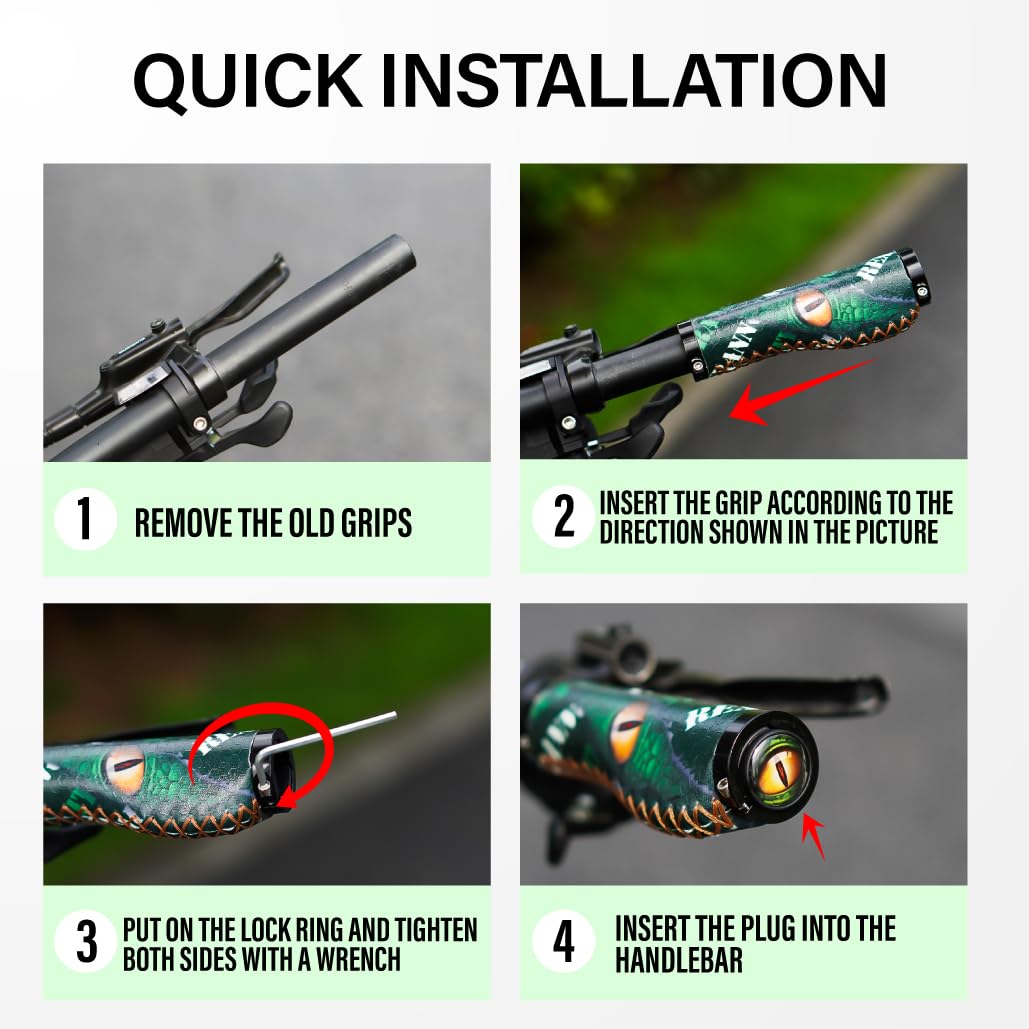 QUICK INSTALLATION

1 REMOVE THE OLD GRIPS

2 INSERT THE GRIP ACCORDING TO THE DIRECTION SHOWN IN THE PICTURE

3 PUT ON THE LOCK RING AND TIGHTEN BOTH SIDES WITH A WRENCH

4 INSERT THE PLUG INTO THE HANDLEBAR