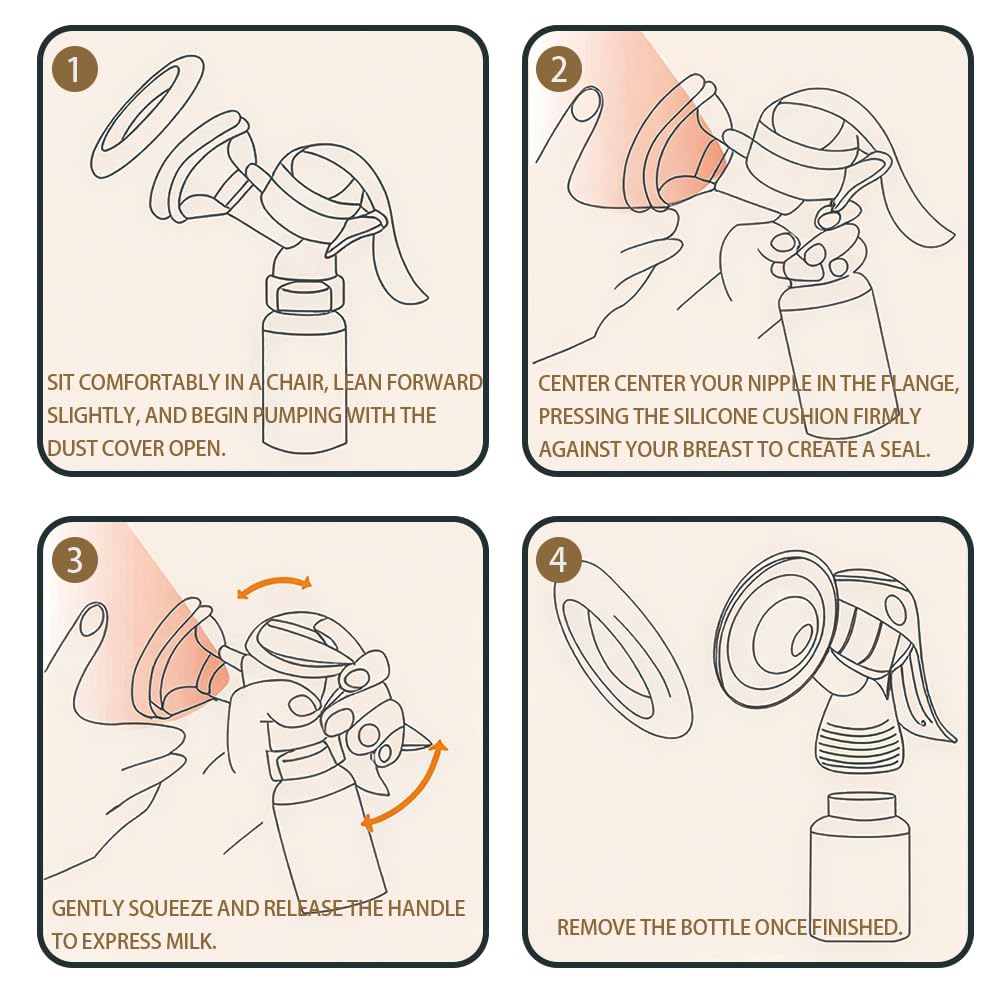 1

SIT COMFORTABLY IN A CHAIR, LEAN FORWARD SLIGHTLY, AND BEGIN PUMPING WITH THE DUST COVER OPEN.

2

CENTER CENTER YOUR NIPPLE IN THE FLANGE, PRESSING THE SILICONE CUSHION FIRMLY AGAINST YOUR BREAST TO CREATE A SEAL.

3

GENTLY SQUEEZE AND RELEASE THE HANDLE TO EXPRESS MILK.

4

REMOVE THE BOTTLE ONCE FINISHED.