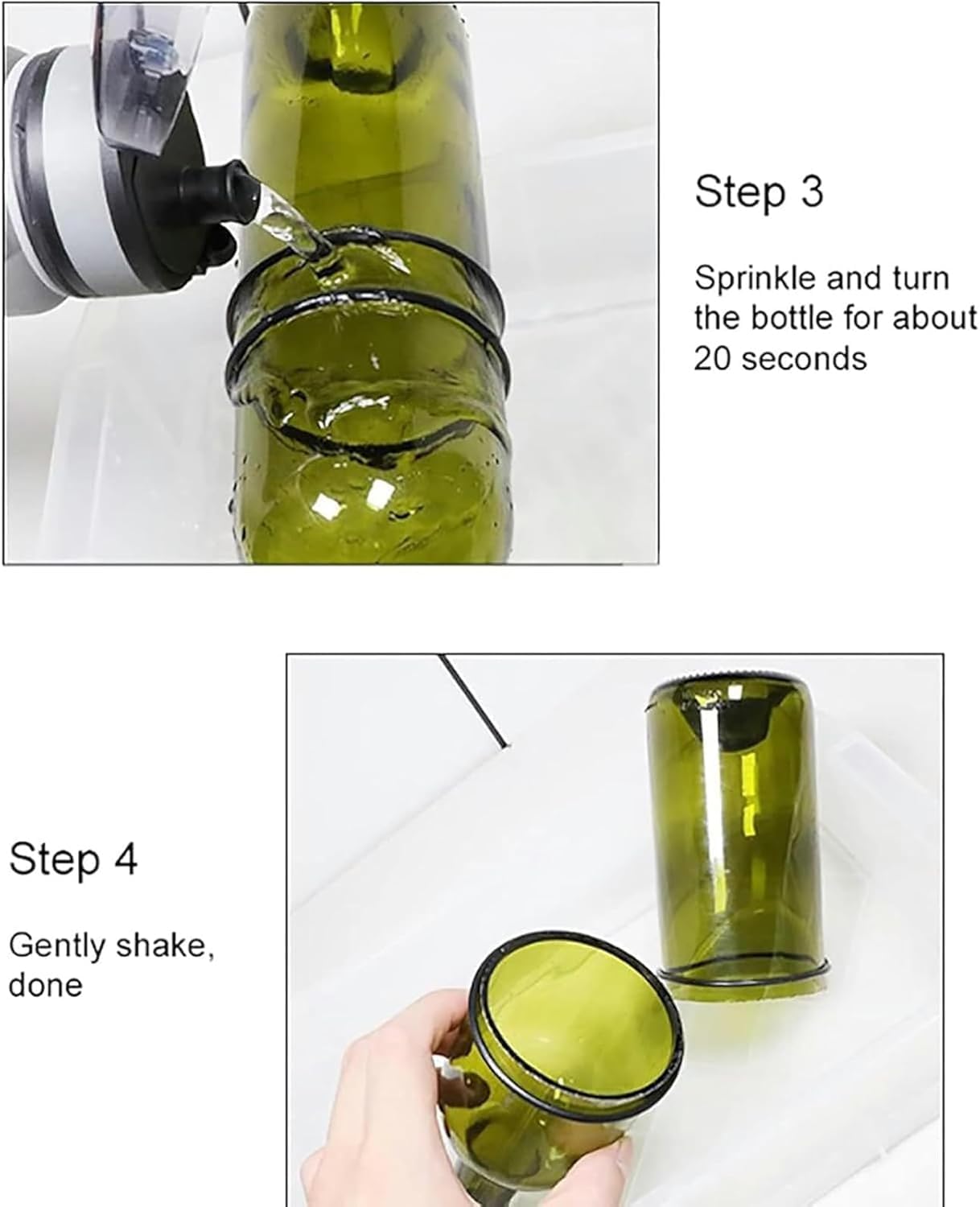 Step 3

Sprinkle and turn the bottle for about 20 seconds

Step 4

Gently shake, done