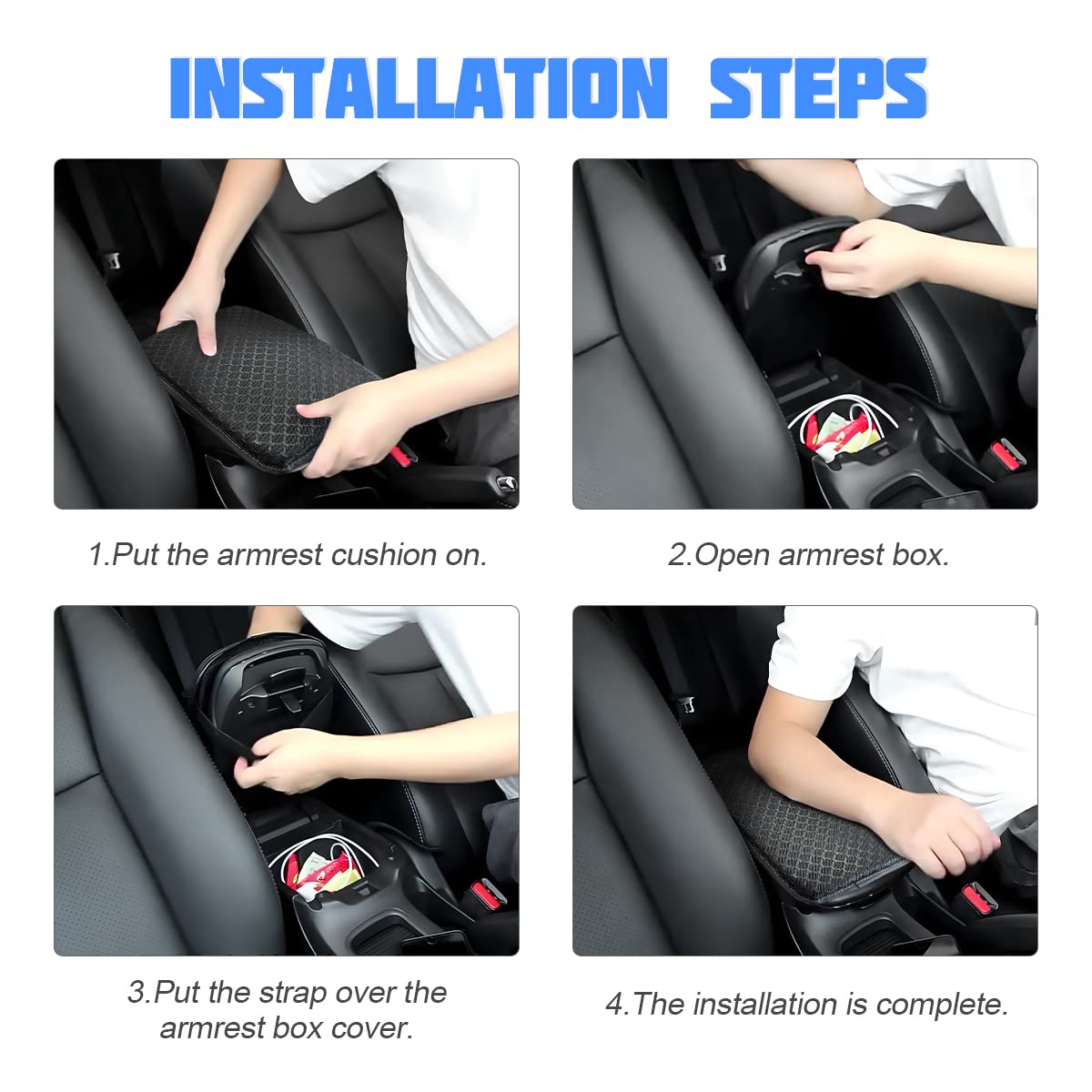 INSTALLATION STEPS

1.Put the armrest cushion on.

2.Open armrest box.

3.Put the strap over the armrest box cover.

4.The installation is complete.