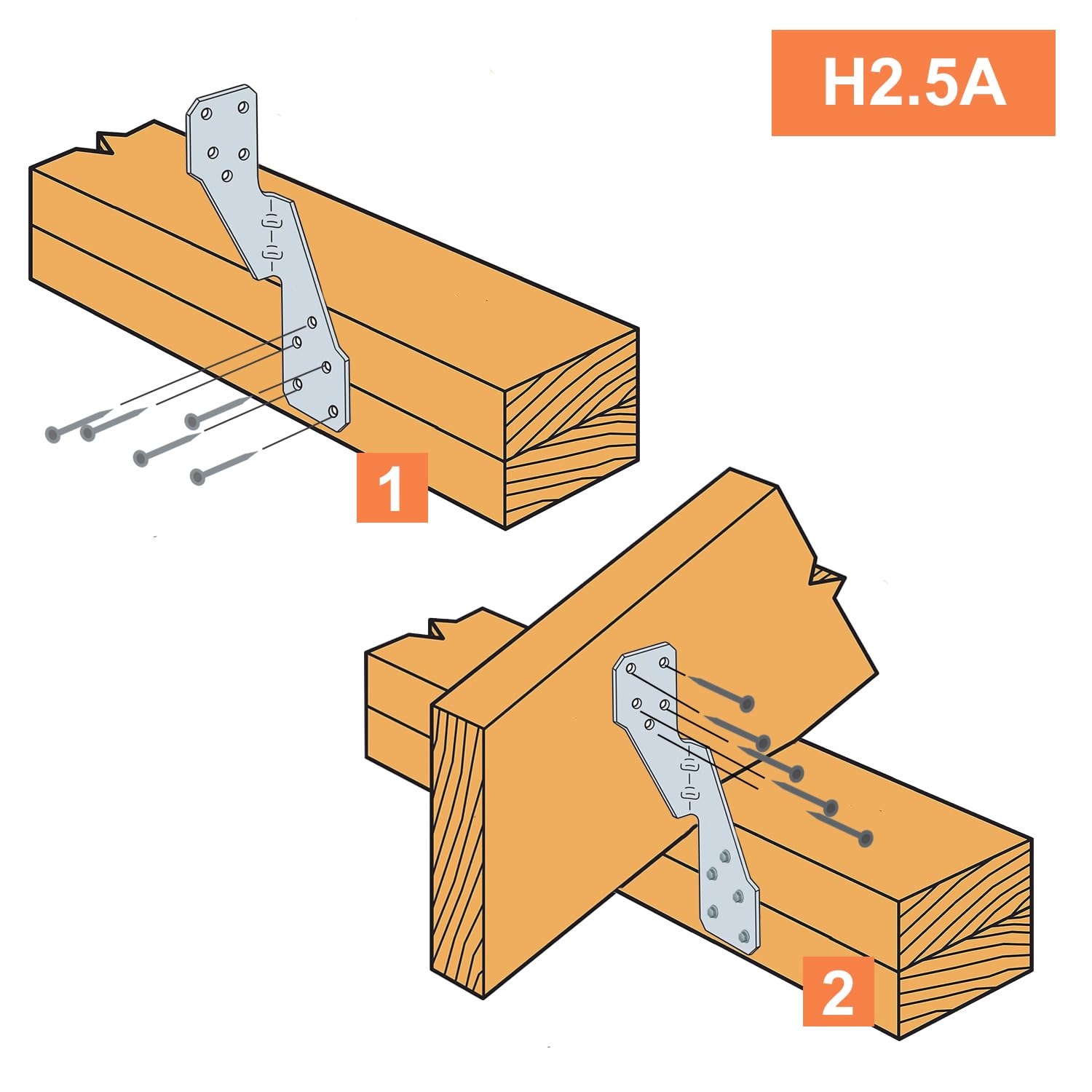 H2.5A

1

2