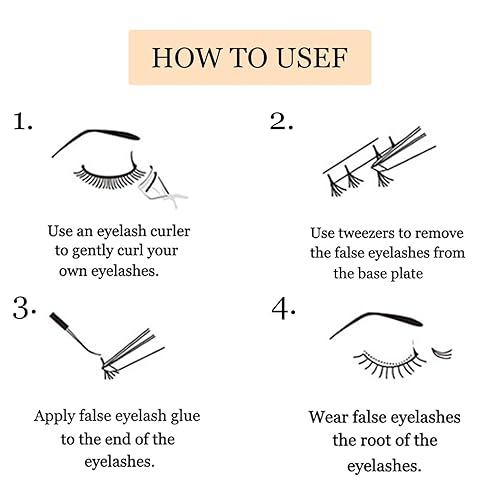 HOW TO USEF

1.

Use an eyelash curler to gently curl your own eyelashes.

2.

Use tweezers to remove the false eyelashes from the base plate

3.

Apply false eyelash glue to the end of the eyelashes.

4.

Wear false eyelashes the root of the eyelashes.