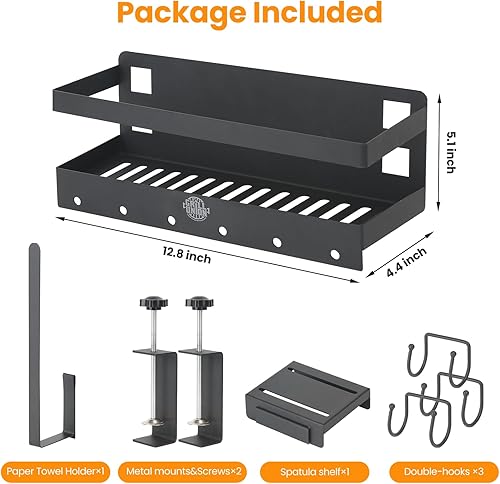 Package Included

5.1 inch

12.8 inch

4.4 inch

Paper Towel Holder×1

Metal mounts&Screws×2

Spatula shelf×1

Double-hooks ×3