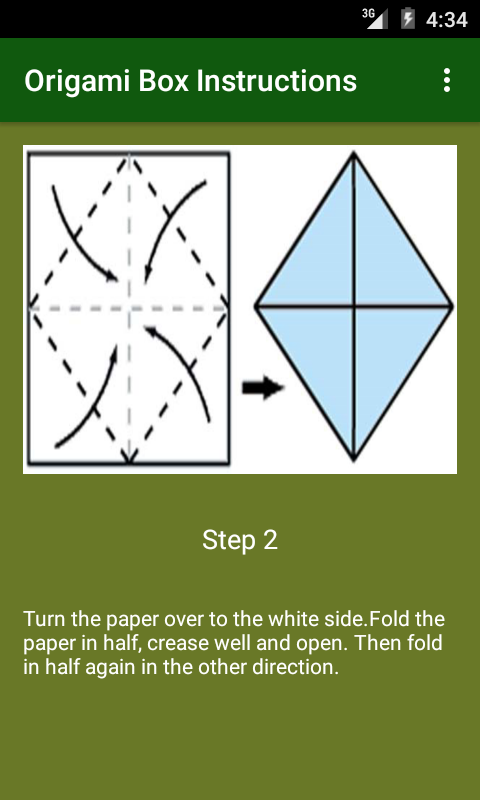 3G 4:34

Origami Box Instructions

Step 2

Turn the paper over to the white side.Fold the paper in half, crease well and open. Then fold in half again in the other direction.