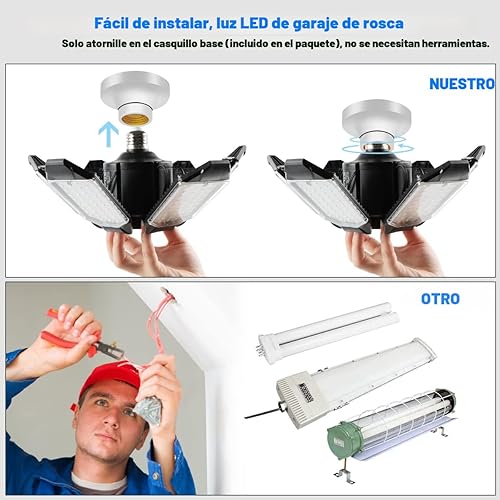 Fácil de instalar, luz LED de garaje de rosca

Solo atornille en el casquillo base (incluido en el paquete), no se necesitan herramientas.

NUESTRO

OTRO