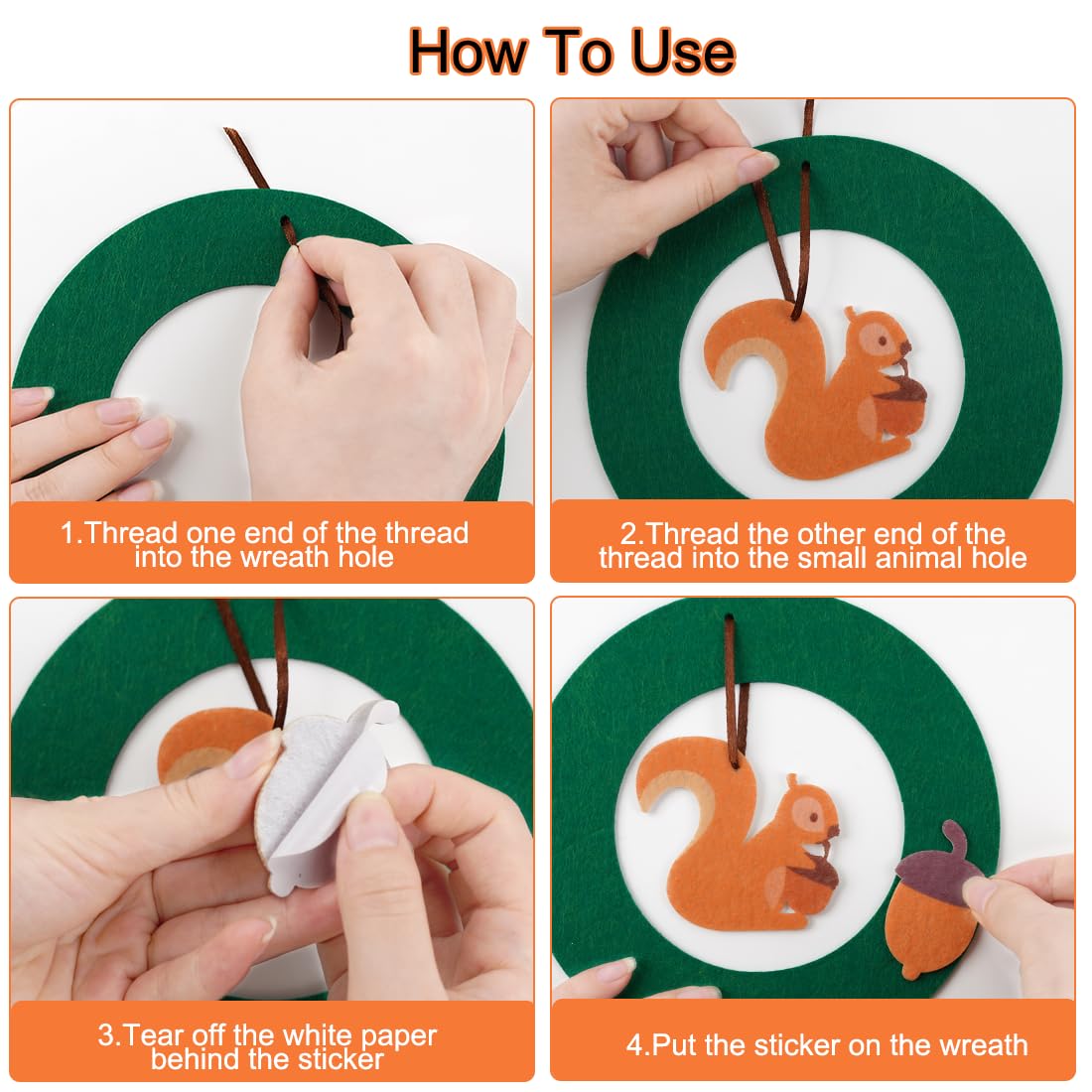 How To Use

1.Thread one end of the thread into the wreath hole

2.Thread the other end of the thread into the small animal hole

3.Tear off the white paper behind the sticker

4.Put the sticker on the wreath