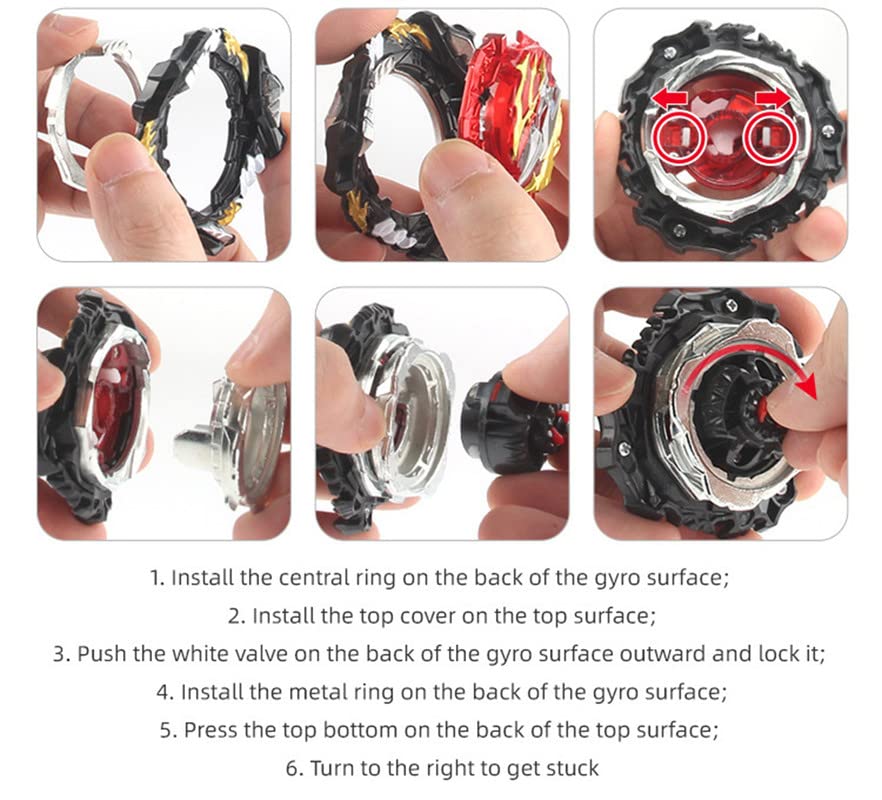 1. Install the central ring on the back of the gyro surface;

2. Install the top cover on the top surface;

3. Push the white valve on the back of the gyro surface outward and lock it;

4. Install the metal ring on the back of the gyro surface;

5. Press the top bottom on the back of the top surface;

6. Turn to the right to get stuck