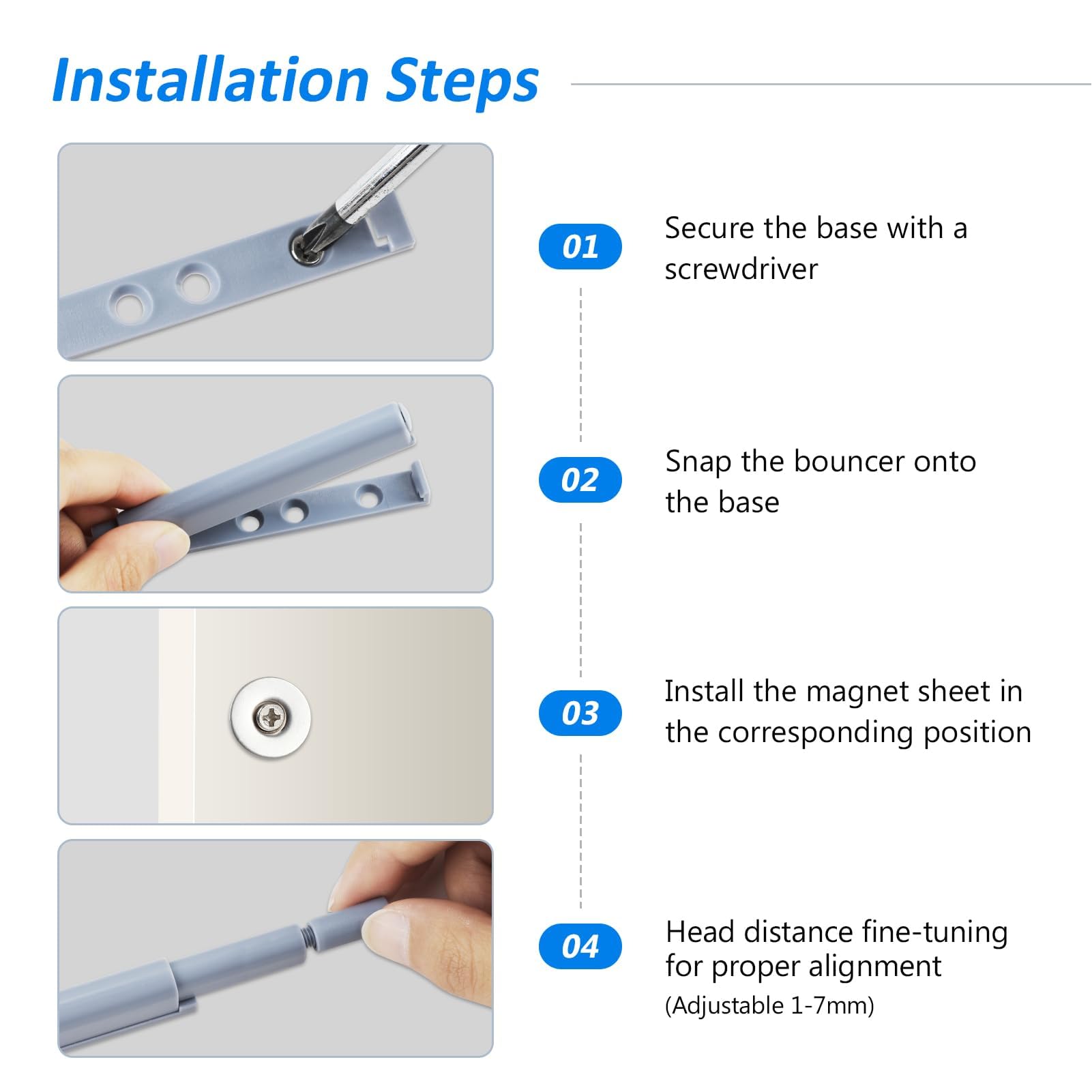 Installation Steps

01
Secure the base with a screwdriver

02
Snap the bouncer onto the base

03
Install the magnet sheet in the corresponding position

04
Head distance fine-tuning for proper alignment
(Adjustable 1-7mm)