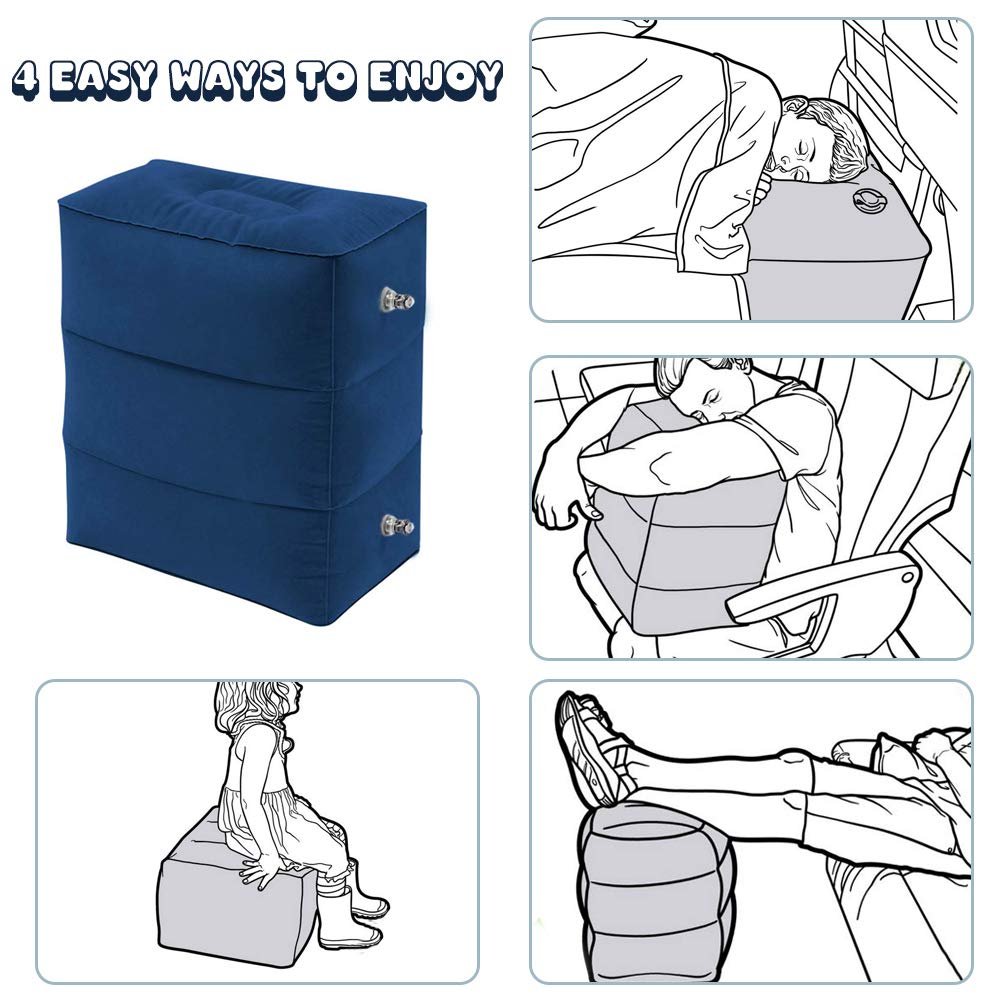 4 EASY WAYS TO ENJOY