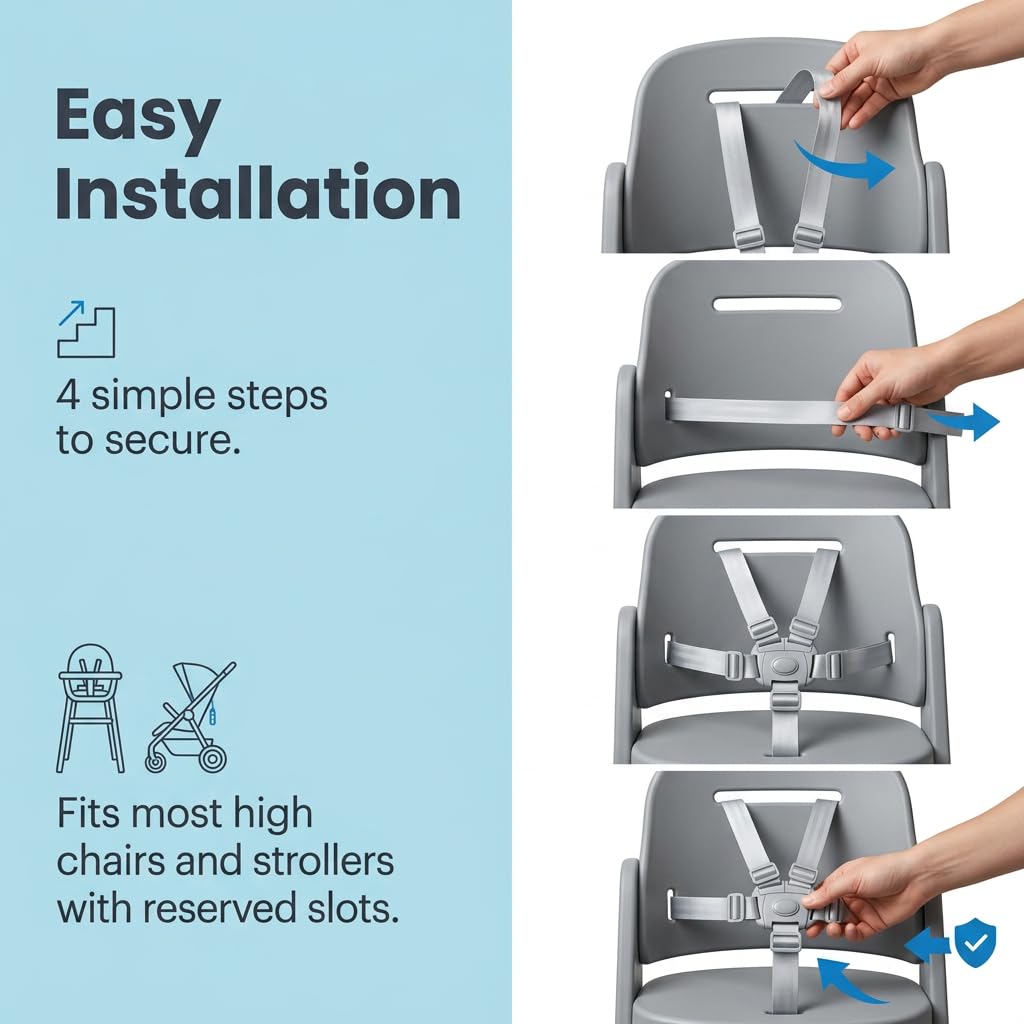 Easy Installation

4 simple steps to secure.

Fits most high chairs and strollers with reserved slots.