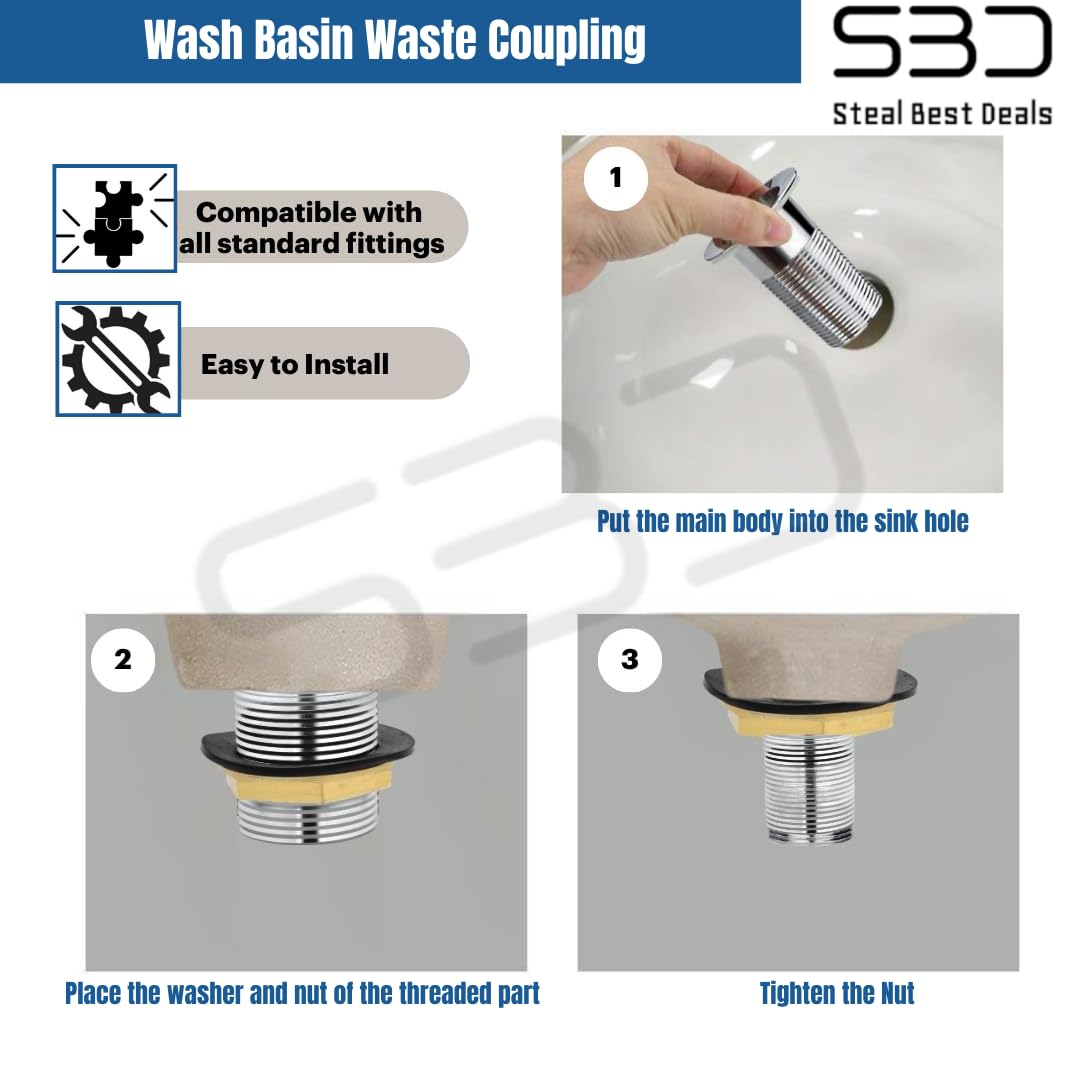 Wash Basin Waste Coupling

SBD
Steal Best Deals

Compatible with all standard fittings

Easy to Install

1

Put the main body into the sink hole

2

Place the washer and nut of the threaded part

3

Tighten the Nut