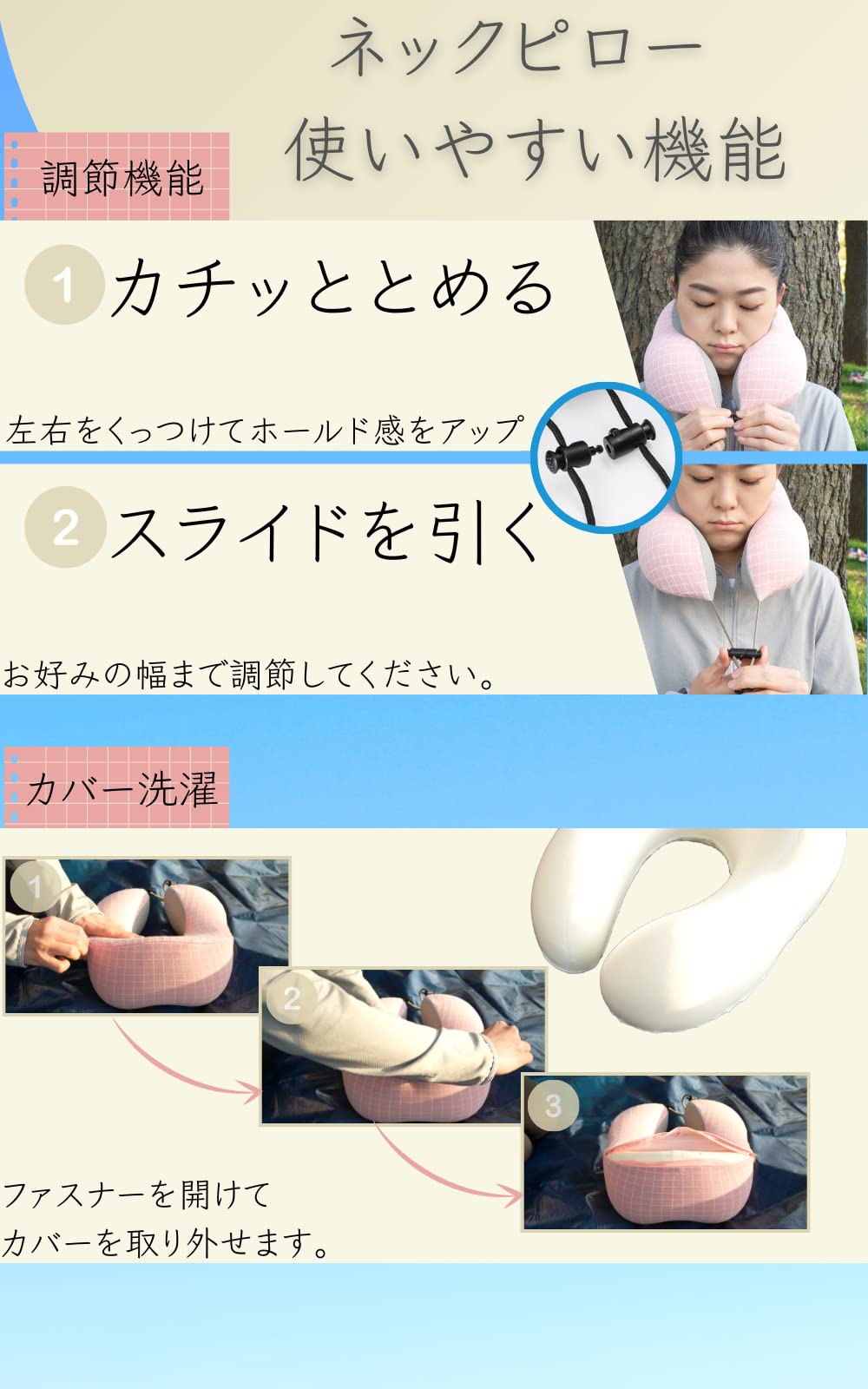 ネックピロー
使いやすい機能

調節機能

1 カチッととめる

左右をくっつけてホールド感をアップ

2 スライドを引く

お好みの幅まで調節してください。

カバー洗濯

1

2

3

ファスナーを開けて
カバーを取り外せます。