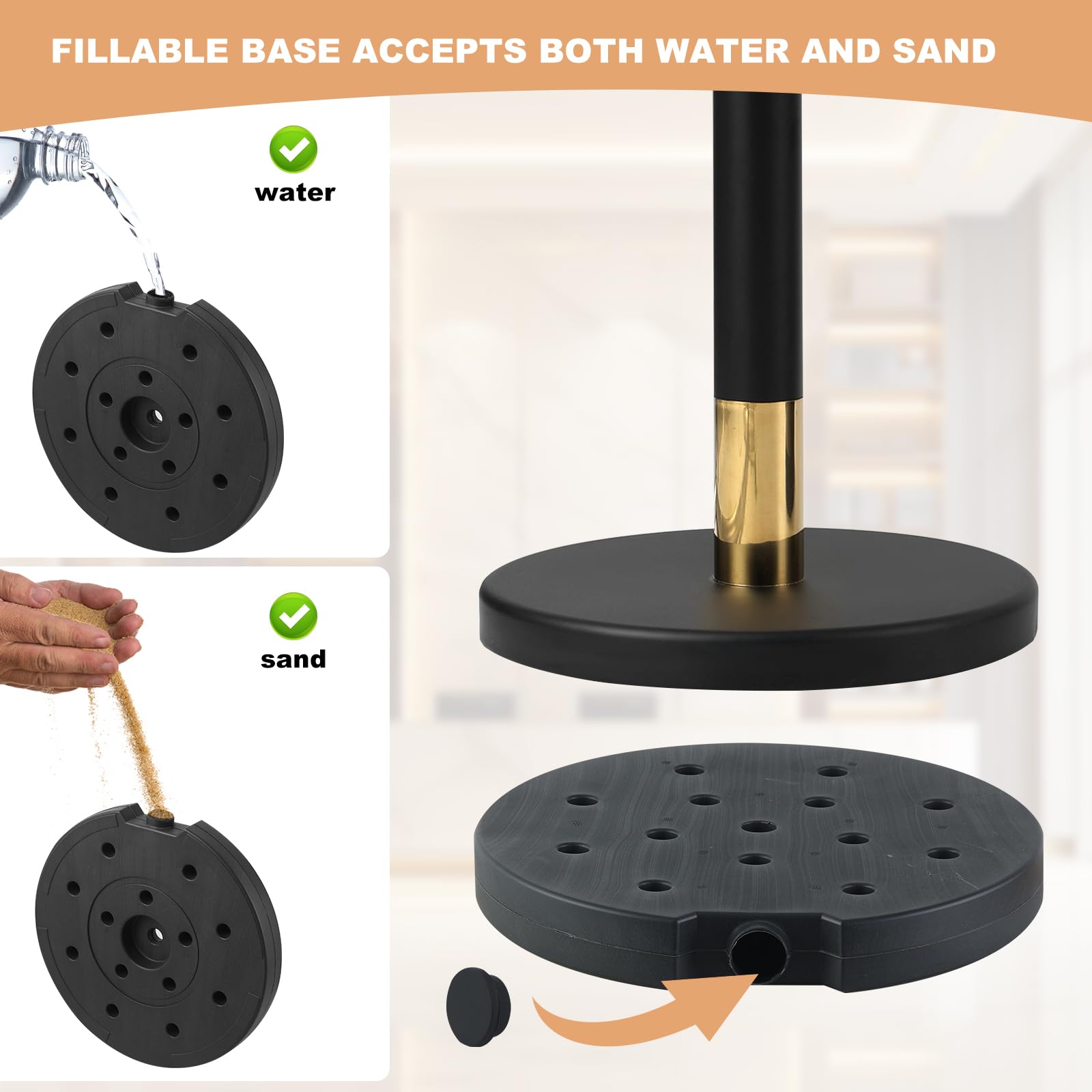 FILLABLE BASE ACCEPTS BOTH WATER AND SAND

water

sand