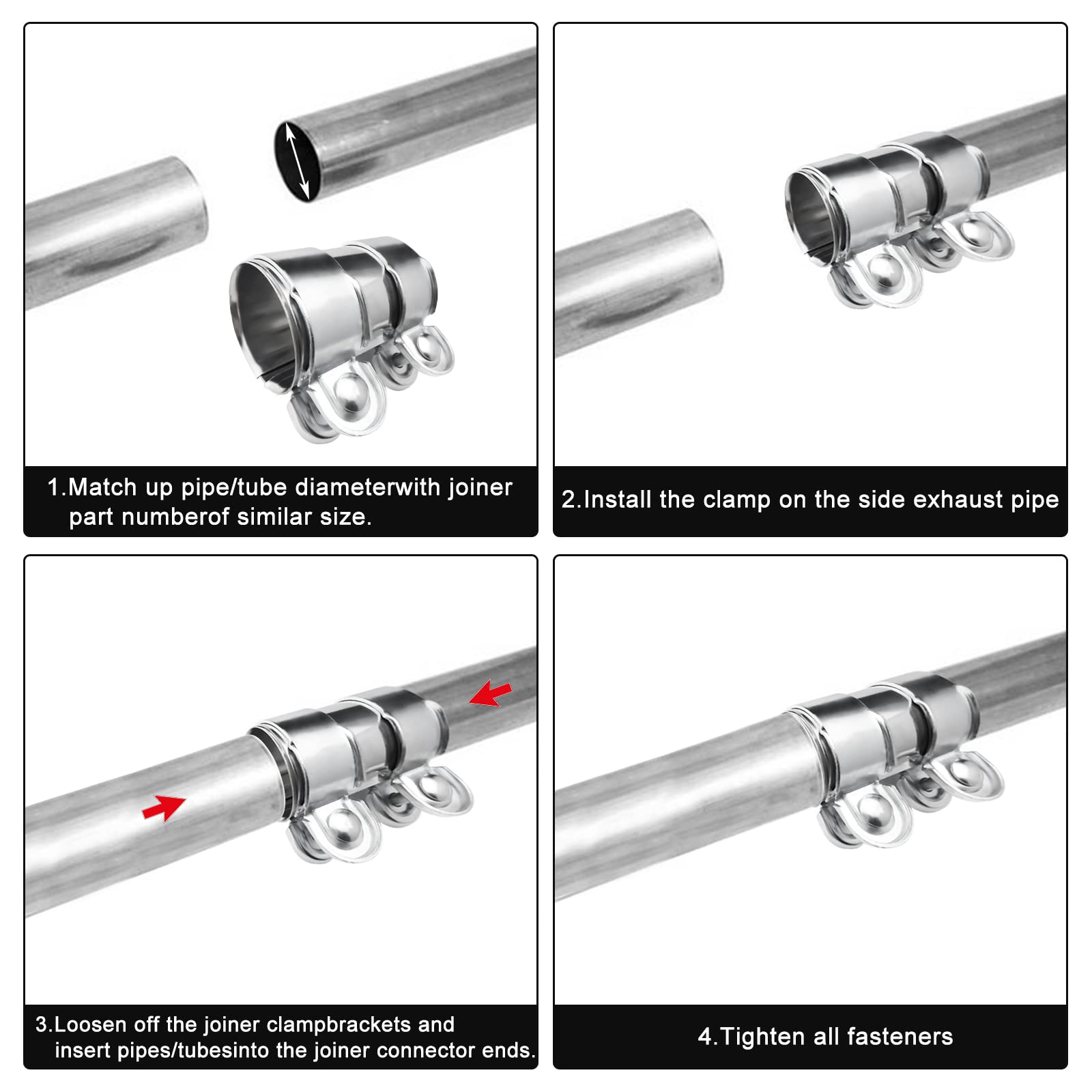 1.Match up pipe/tube diameterwith joiner part numberof similar size.

2.Install the clamp on the side exhaust pipe

3.Loosen off the joiner clampbrackets and insert pipes/tubesinto the joiner connector ends.

4.Tighten all fasteners