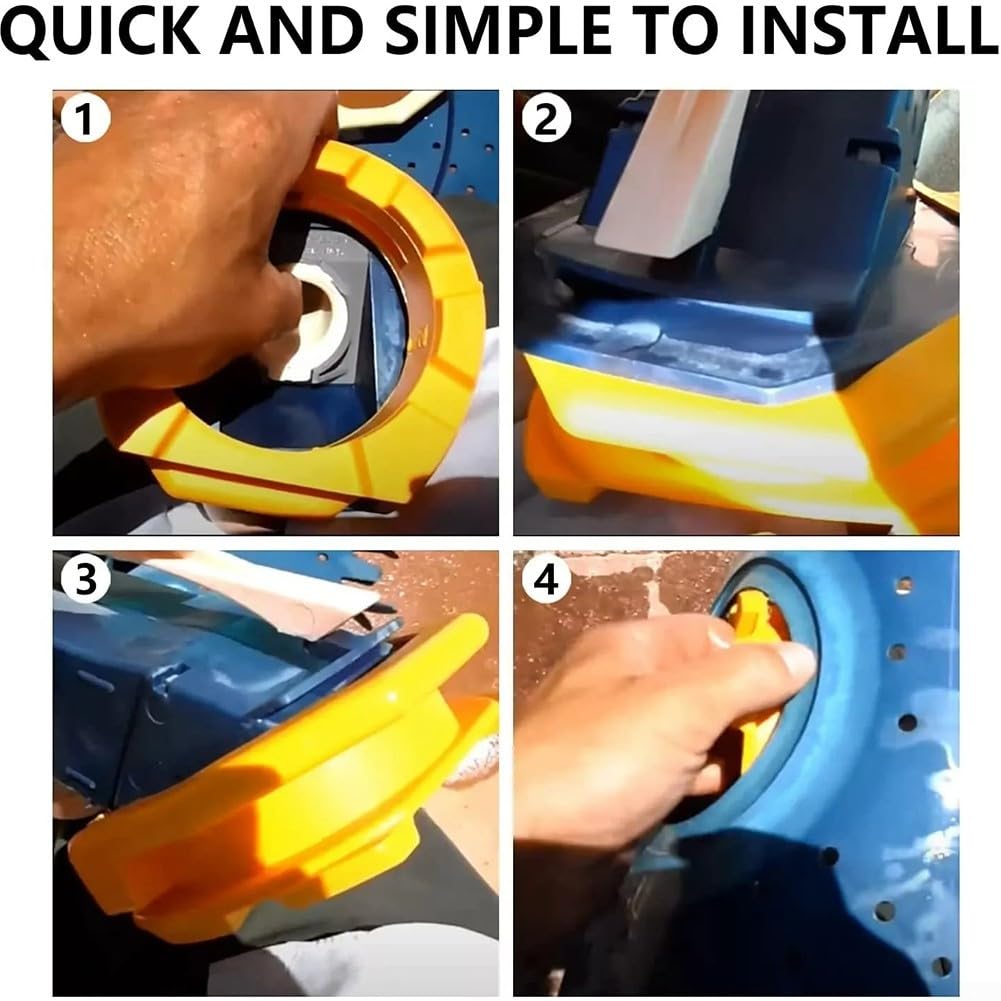 QUICK AND SIMPLE TO INSTALL

1

2

3

4