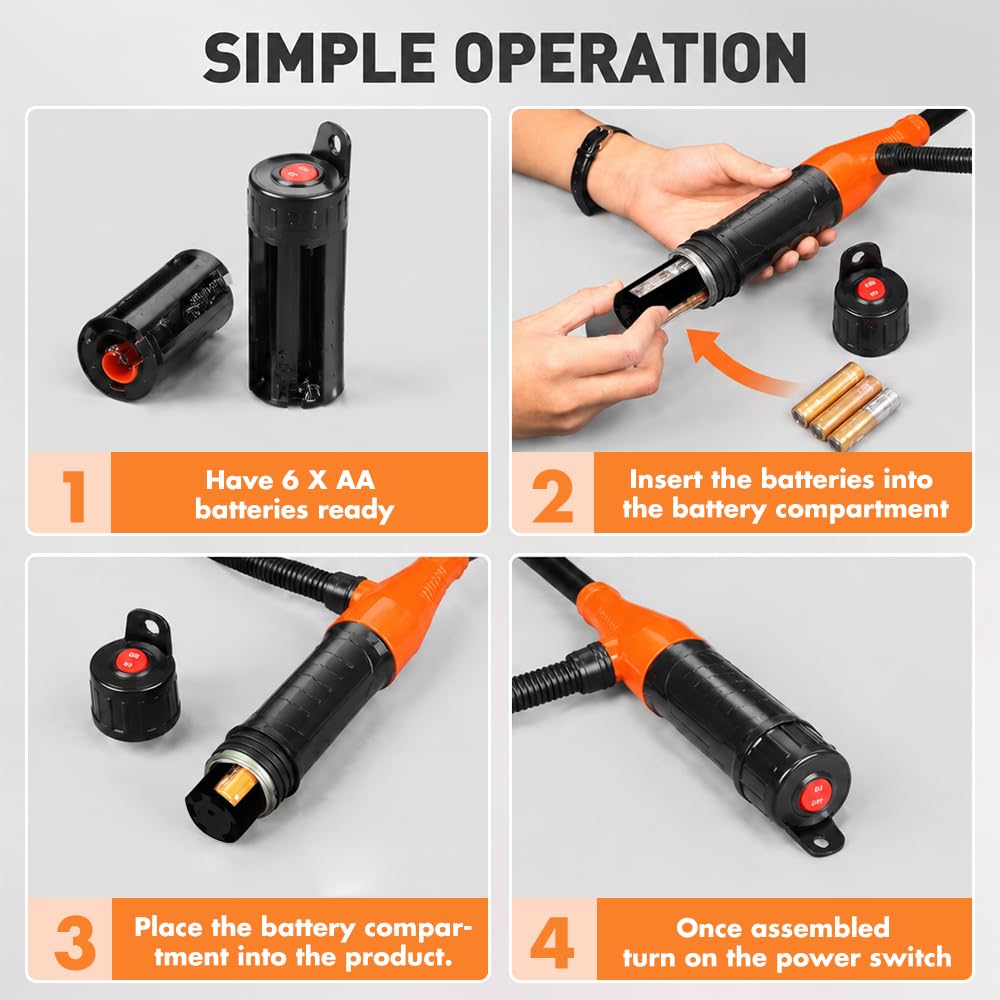 SIMPLE OPERATION

1 Have 6 X AA batteries ready

2 Insert the batteries into the battery compartment

3 Place the battery compartment into the product.

4 Once assembled turn on the power switch