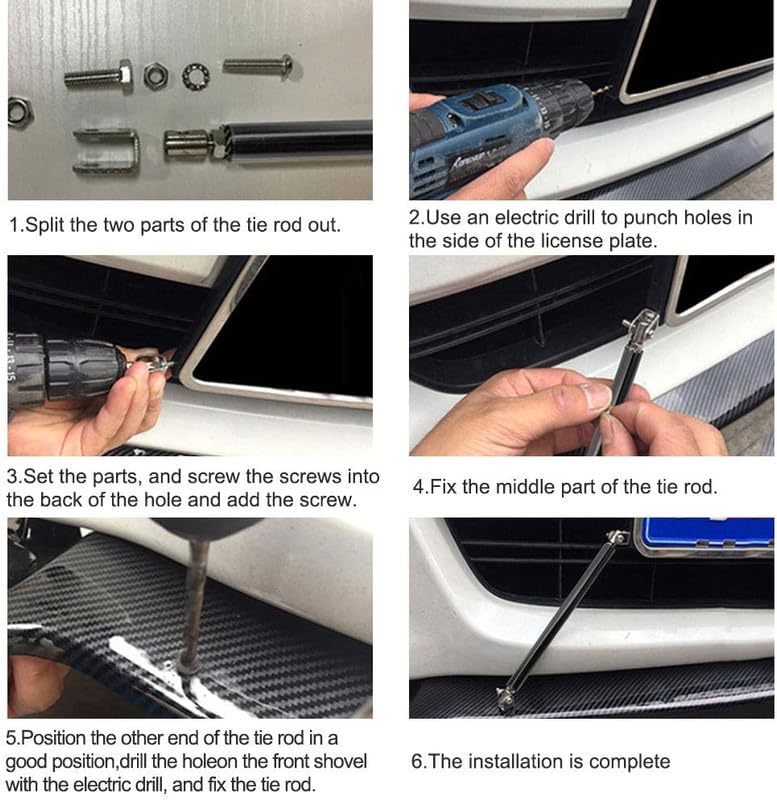 1.Split the two parts of the tie rod out.

2.Use an electric drill to punch holes in the side of the license plate.

3.Set the parts, and screw the screws into the back of the hole and add the screw.

4.Fix the middle part of the tie rod.

5.Position the other end of the tie rod in a good position,drill the holeon the front shovel with the electric drill, and fix the tie rod.

6.The installation is complete