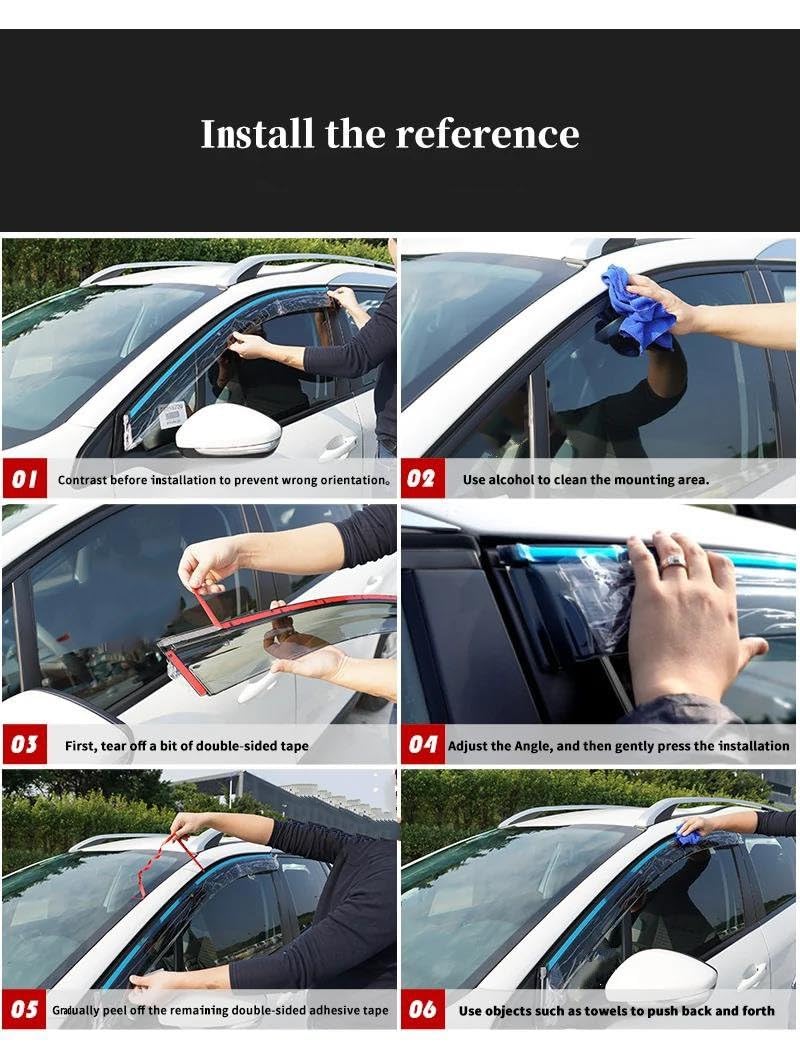 Install the reference

01 Contrast before installation to prevent wrong orientation。

02 Use alcohol to clean the mounting area.

03 First, tear off a bit of double-sided tape

04 Adjust the Angle, and then gently press the installation

05 Gradually peel off the remaining double-sided adhesive tape

06 Use objects such as towels to push back and forth