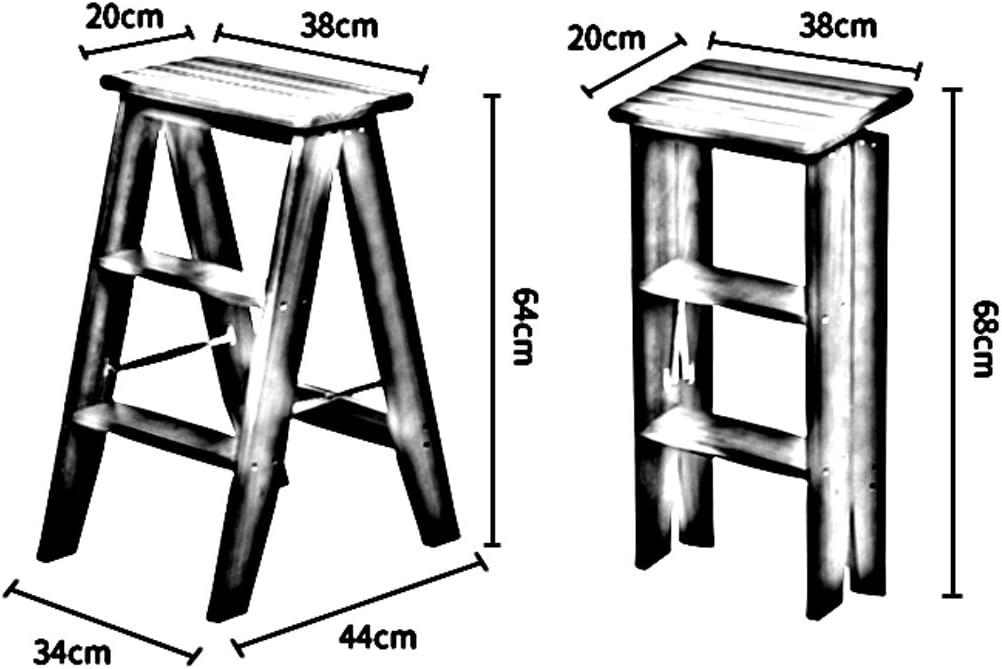 20cm
38cm
64cm
34cm
44cm
20cm
38cm
68cm