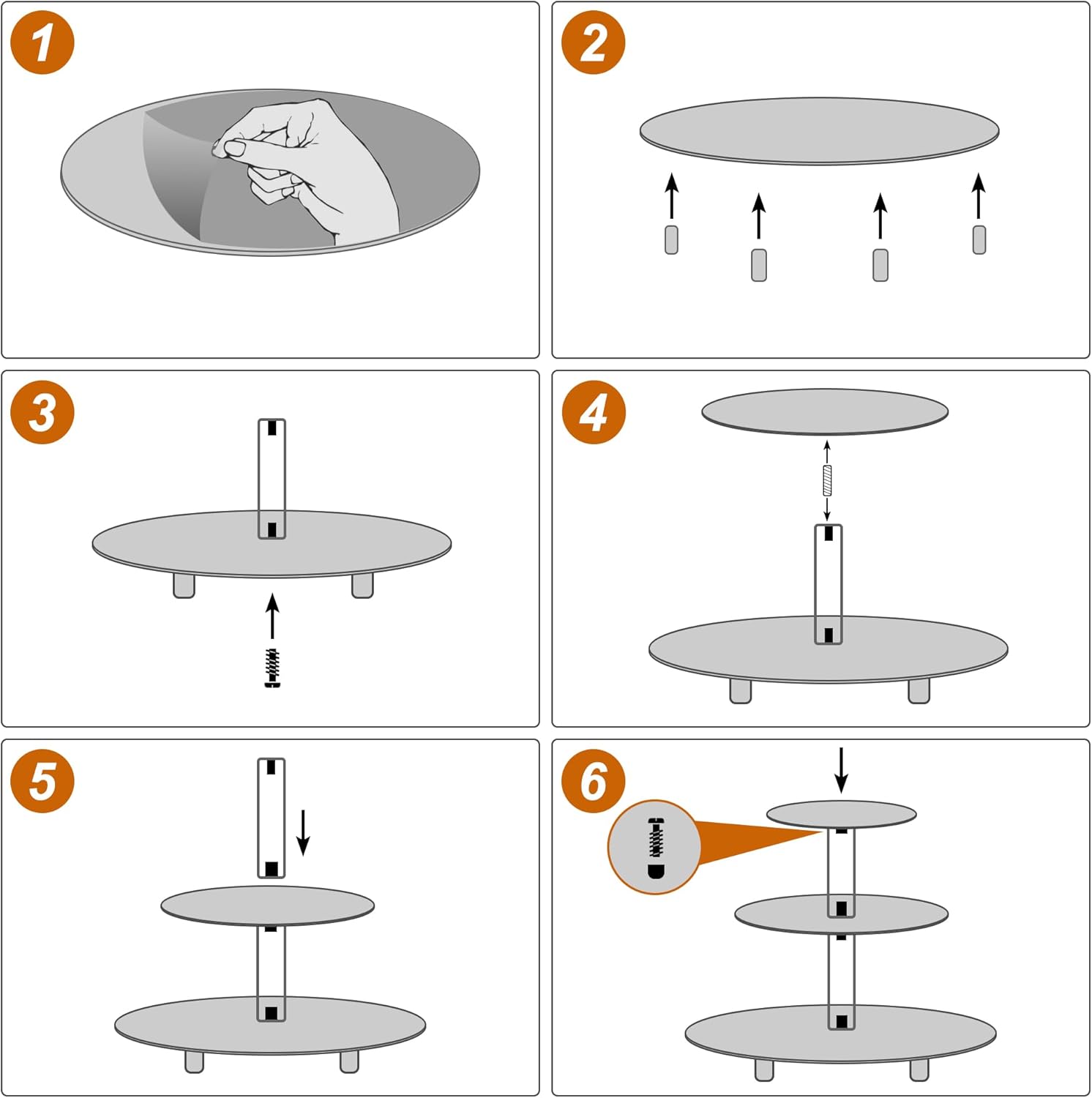 1

2

3

4

5

6