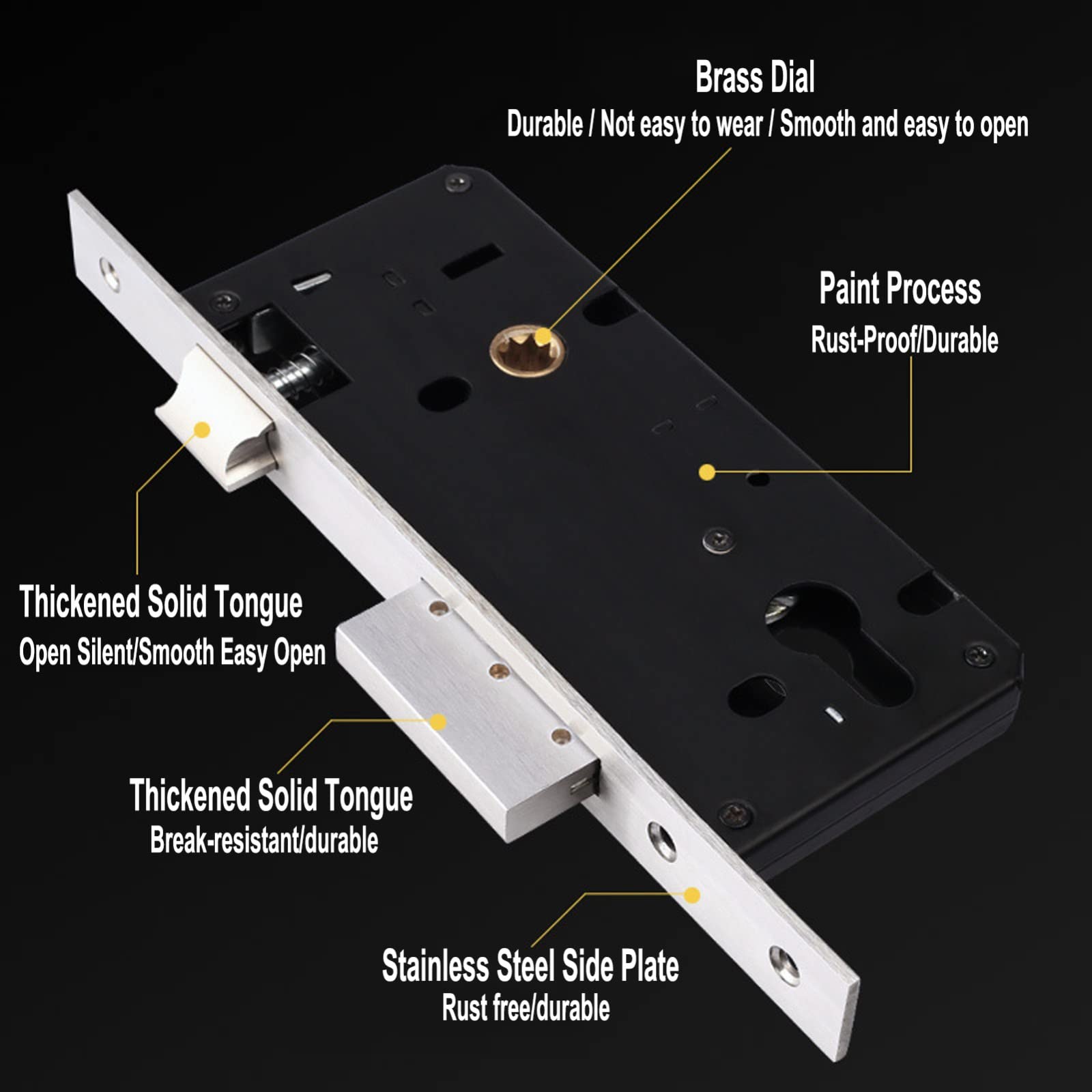 Brass Dial
Durable / Not easy to wear / Smooth and easy to open

Paint Process
Rust-Proof/Durable

Thickened Solid Tongue
Open Silent/Smooth Easy Open

Thickened Solid Tongue
Break-resistant/durable

Stainless Steel Side Plate
Rust free/durable