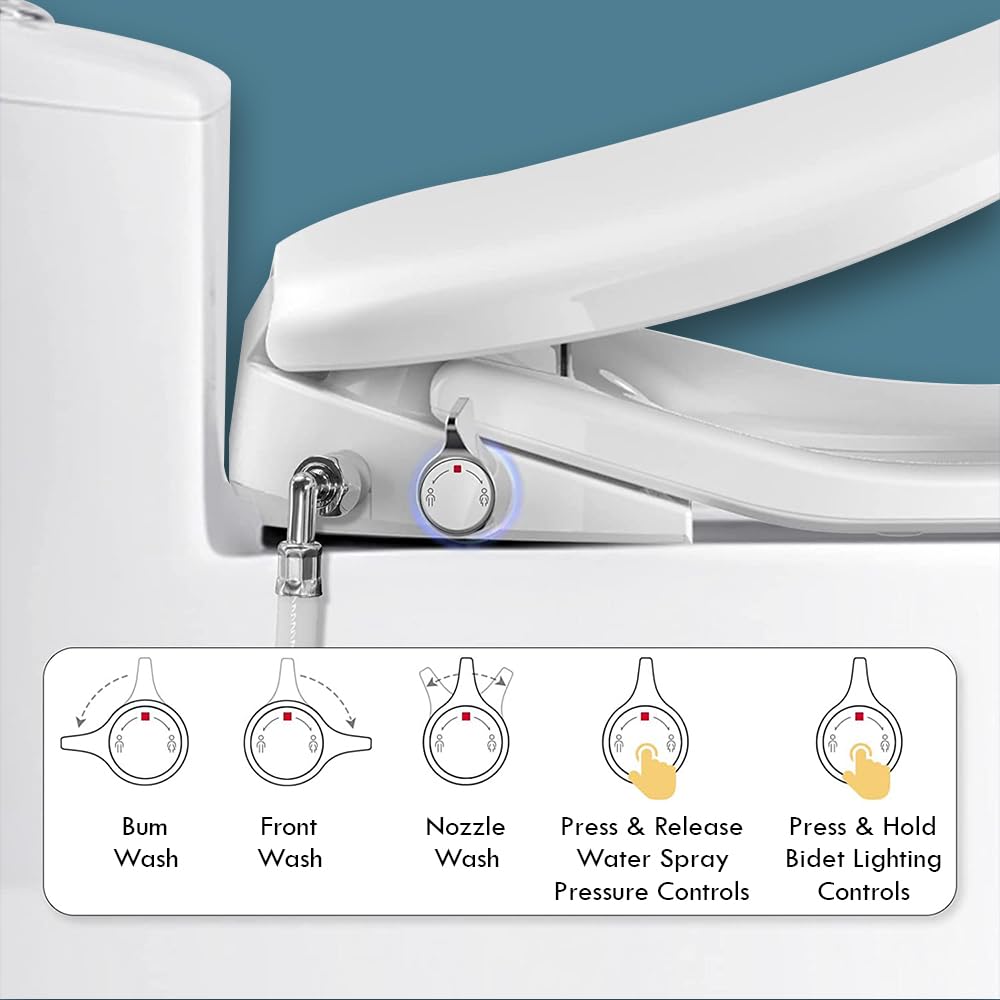 Bum Wash

Front Wash

Nozzle Wash

Press & Release Water Spray Pressure Controls

Press & Hold Bidet Lighting Controls