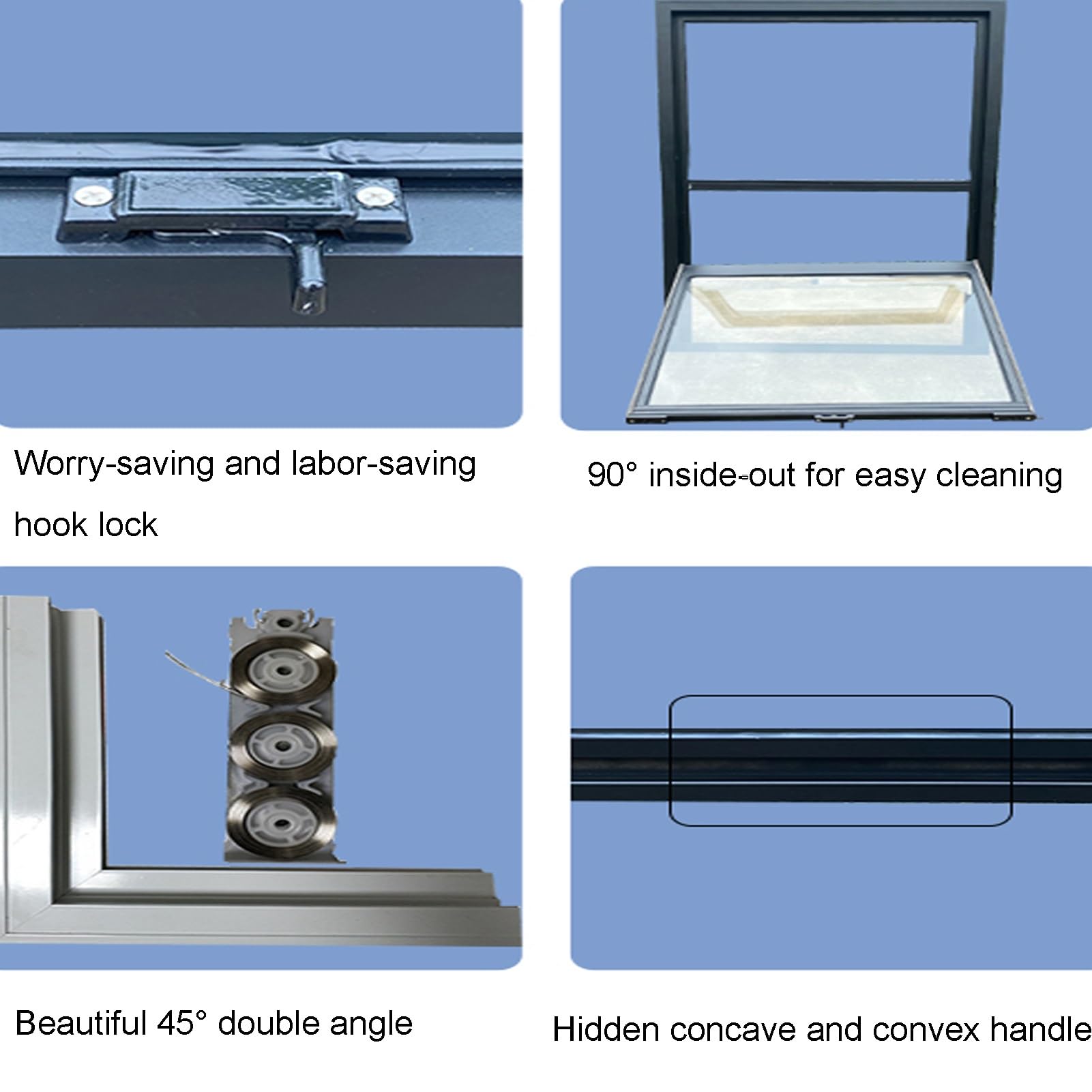 Worry-saving and labor-saving hook lock

90° inside-out for easy cleaning

Beautiful 45° double angle

Hidden concave and convex handle