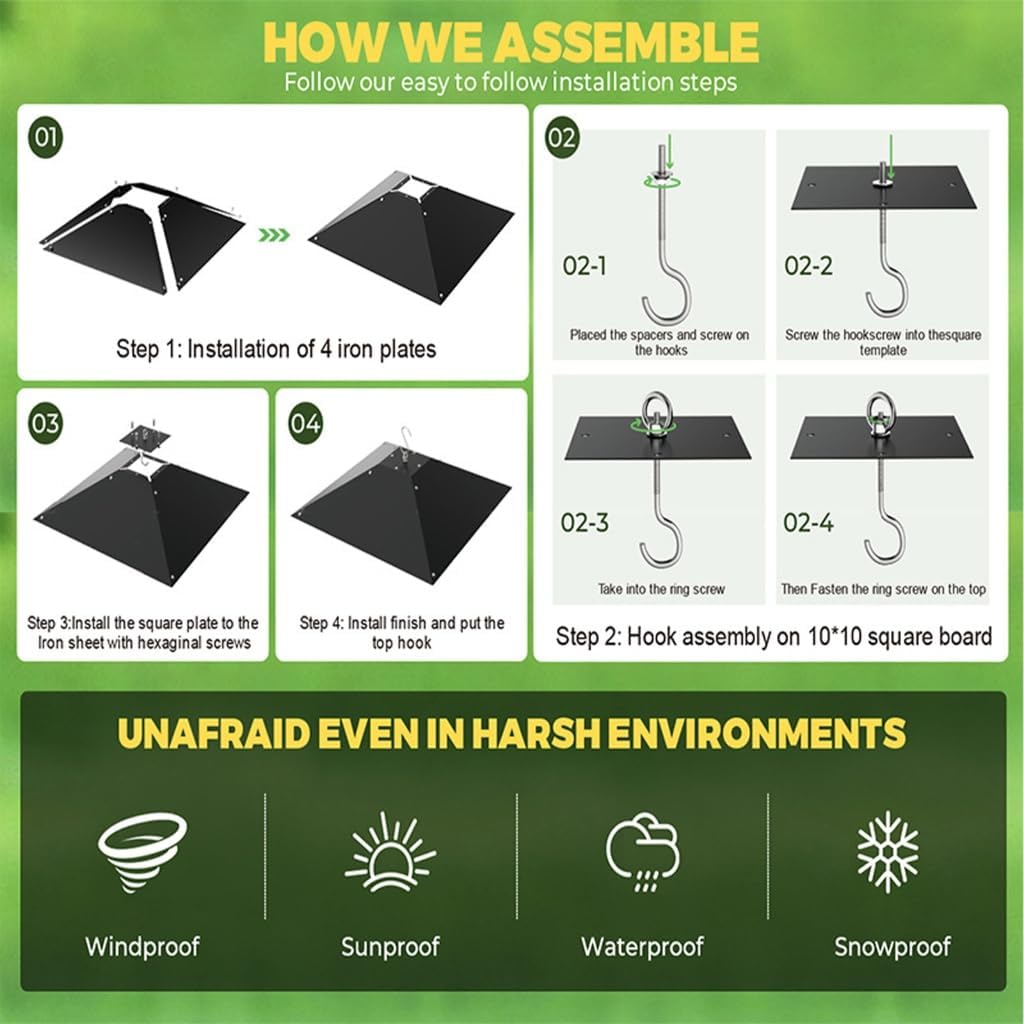 HOW WE ASSEMBLE
Follow our easy to follow installation steps

01

Step 1: Installation of 4 iron plates

02

02-1
Placed the spacers and screw on the hooks

02-2
Screw the hookscrew into thesquare template

02-3
Take into the ring screw

02-4
Then Fasten the ring screw on the top

Step 2: Hook assembly on 10*10 square board

03

Step 3:Install the square plate to the Iron sheet with hexaginal screws

04

Step 4: Install finish and put the top hook

UNAFRAID EVEN IN HARSH ENVIRONMENTS

Windproof

Sunproof

Waterproof

Snowproof