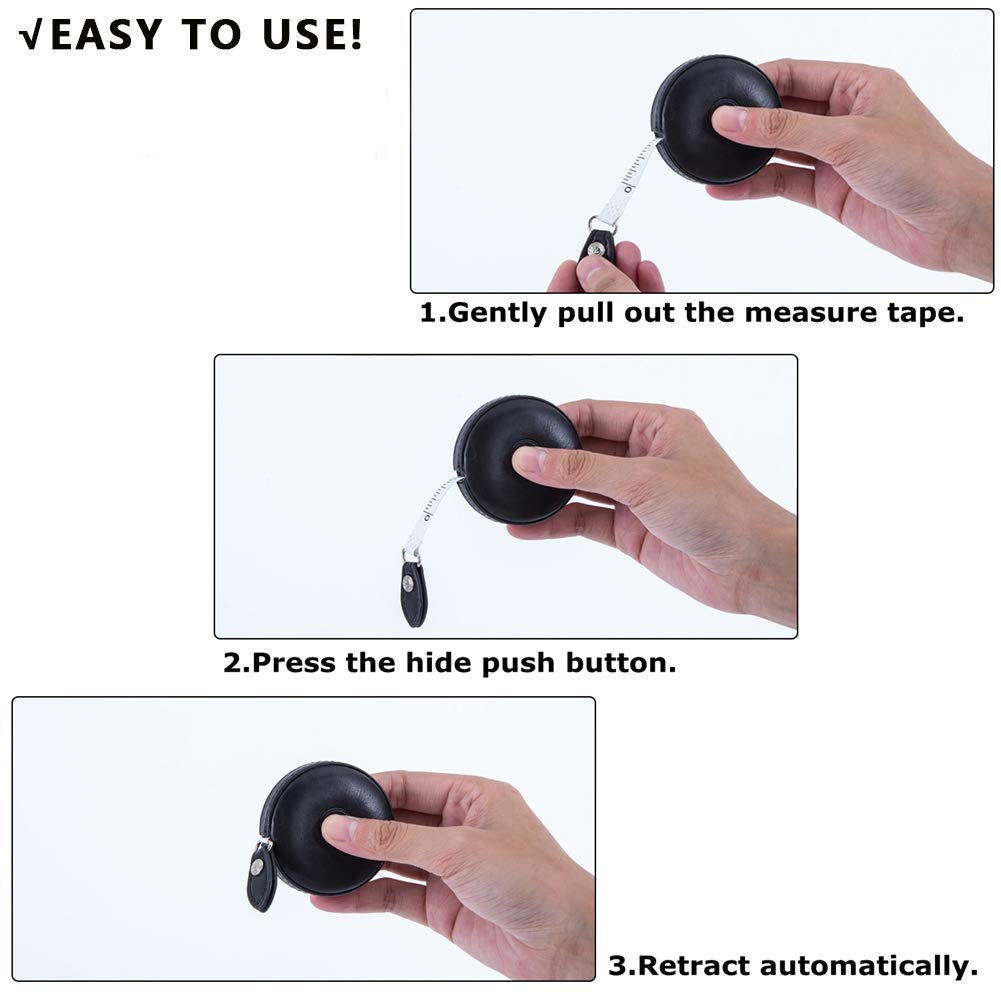 √EASY TO USE!

1.Gently pull out the measure tape.

2.Press the hide push button.

3.Retract automatically.