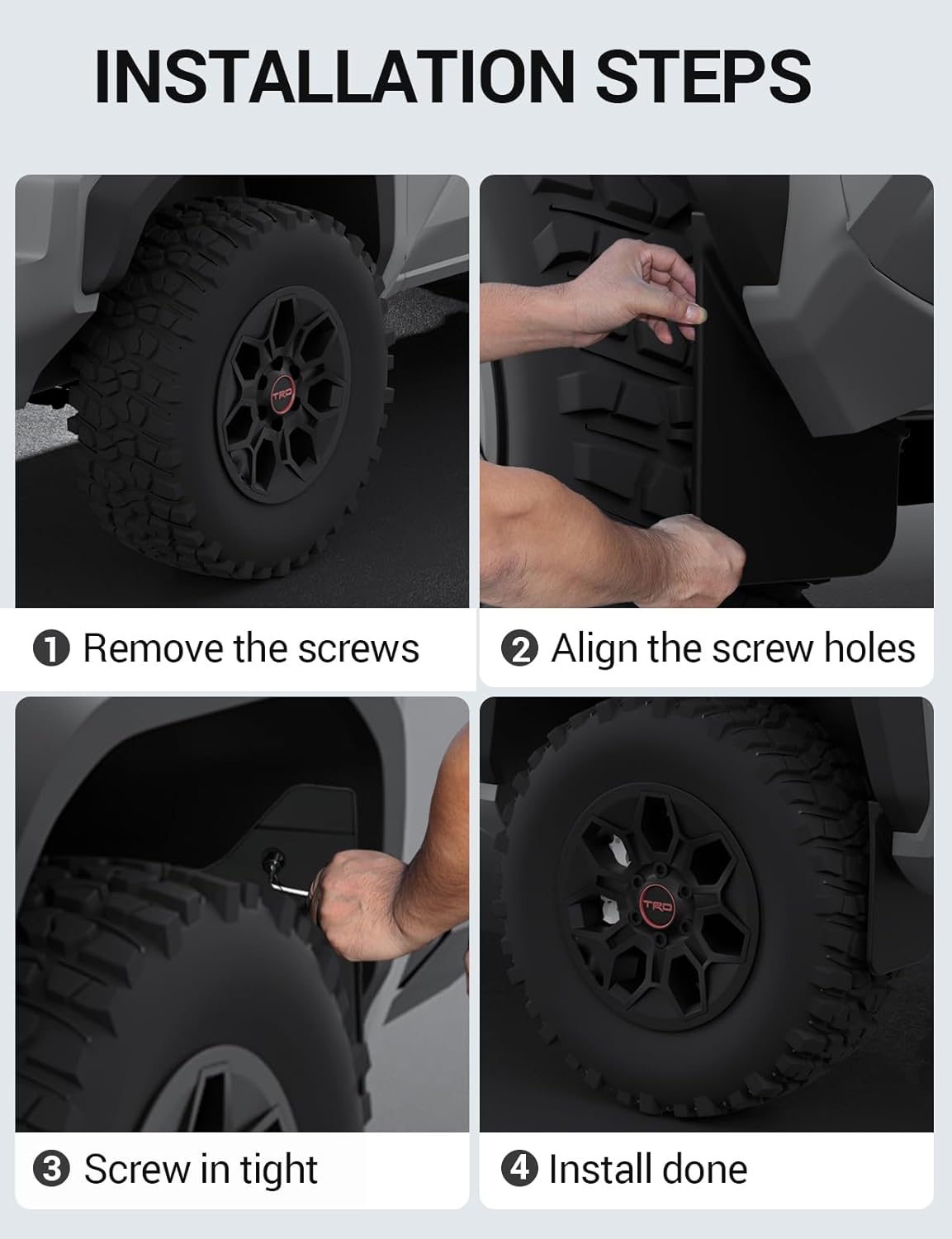 INSTALLATION STEPS

TRD

❶ Remove the screws

❷ Align the screw holes

❸ Screw in tight

TRD

❹ Install done