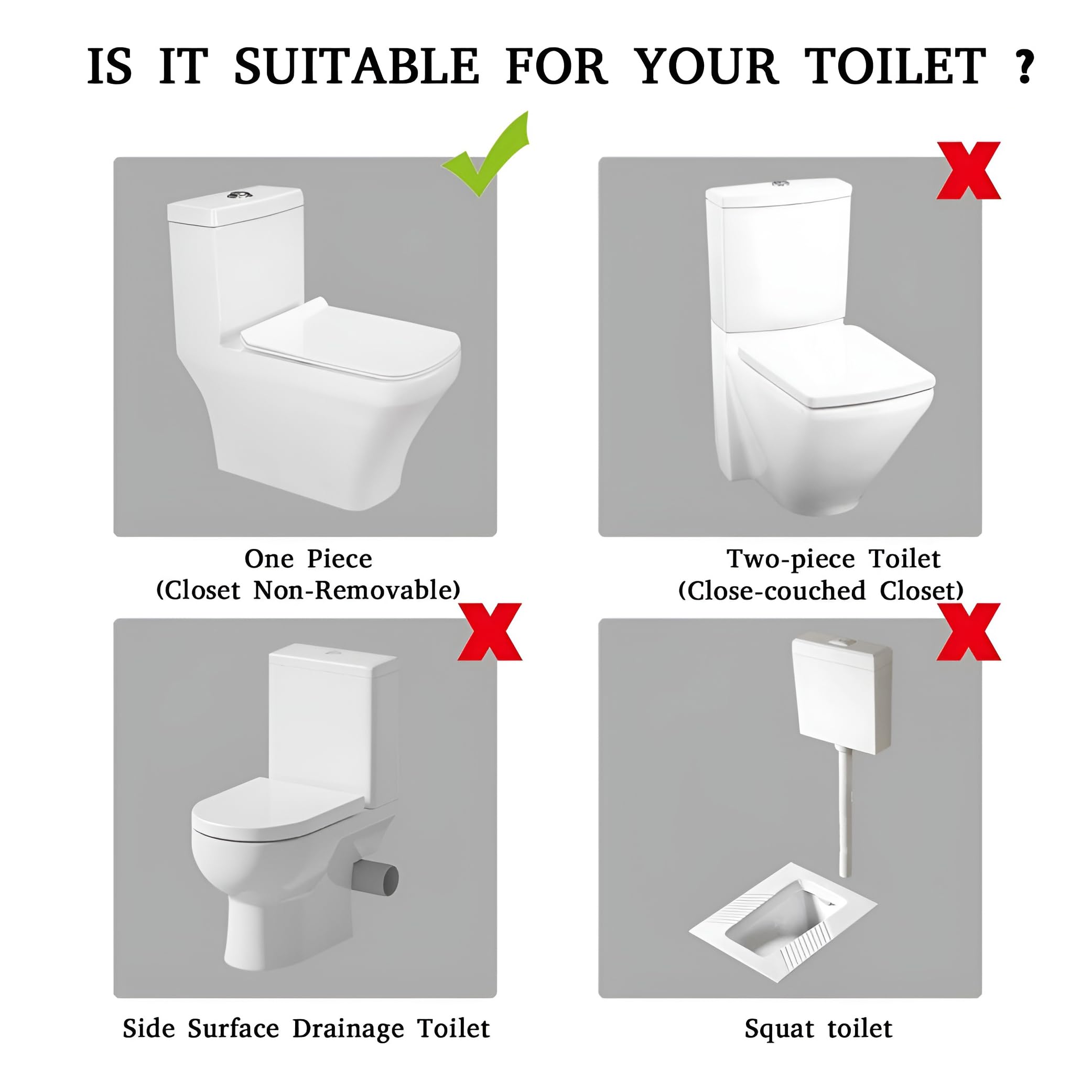 IS IT SUITABLE FOR YOUR TOILET ?

One Piece
(Closet Non-Removable)

Two-piece Toilet
(Close-couched Closet)

Side Surface Drainage Toilet

Squat toilet