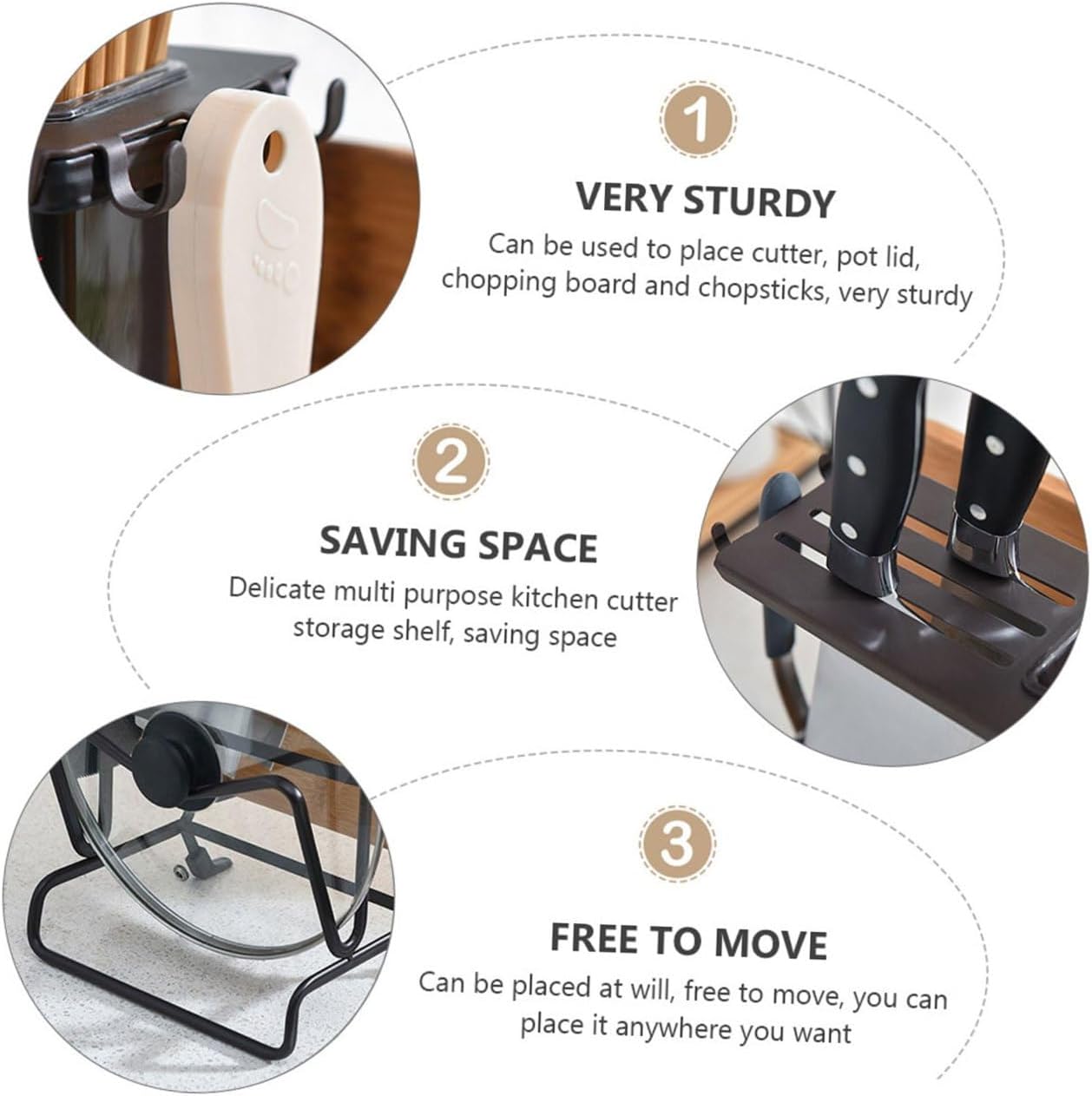 1

VERY STURDY

Can be used to place cutter, pot lid, chopping board and chopsticks, very sturdy

2

SAVING SPACE

Delicate multi purpose kitchen cutter storage shelf, saving space

3

FREE TO MOVE

Can be placed at will, free to move, you can place it anywhere you want