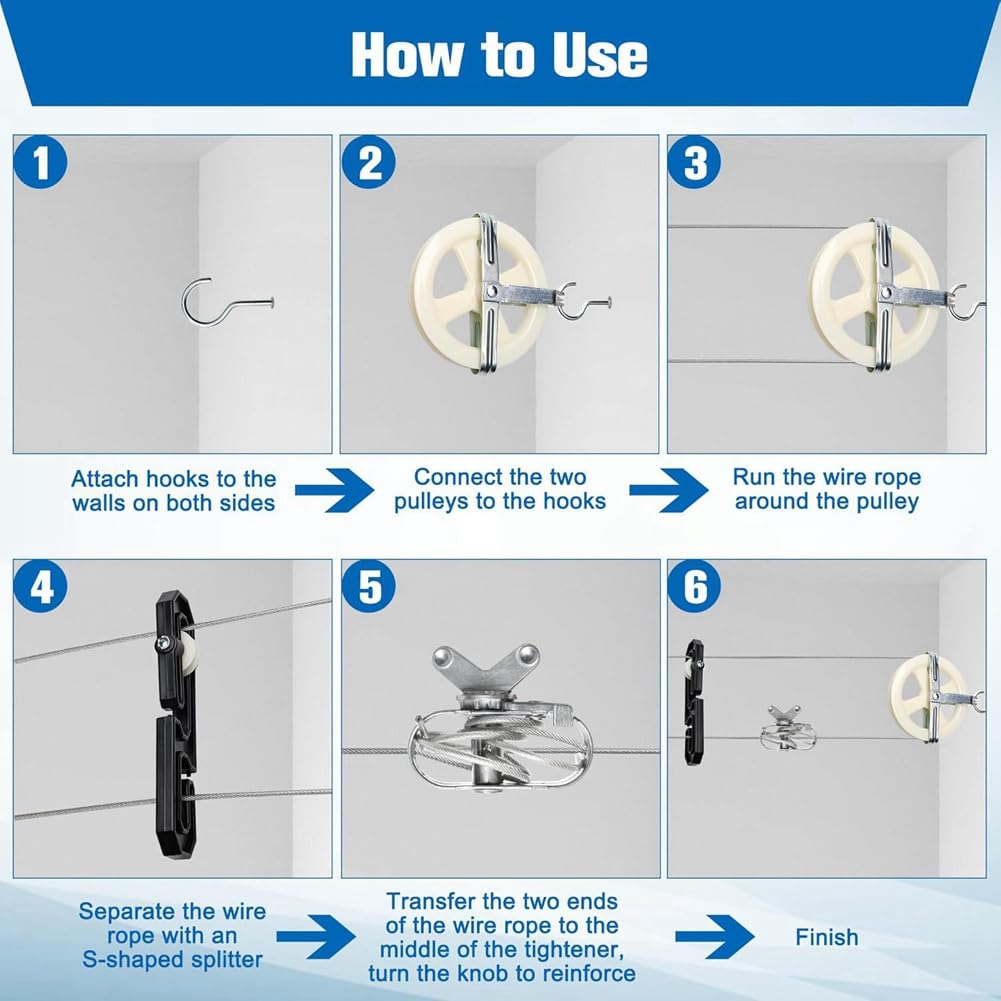 How to Use

1

2

3

Attach hooks to the walls on both sides

Connect the two pulleys to the hooks

Run the wire rope around the pulley

4

5

6

Separate the wire rope with an S-shaped splitter

Transfer the two ends of the wire rope to the middle of the tightener, turn the knob to reinforce

Finish