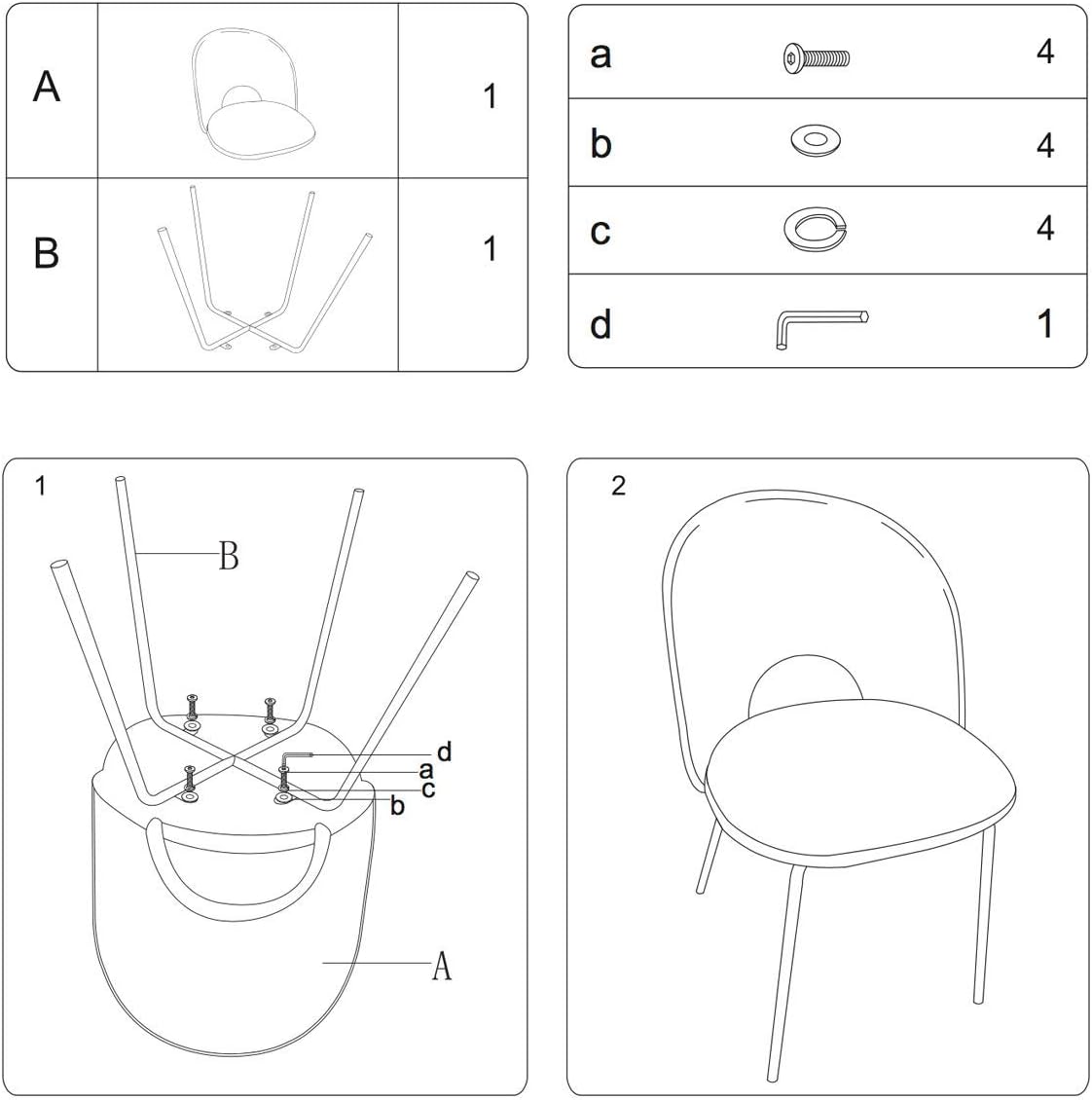 | A | | 1 |
|---|---|---|
| B | | 1 |

| a | | 4 |
|---|---|---|
| b | | 4 |
| c | | 4 |
| d | | 1 |

1

B

d
a
c
b

A

2