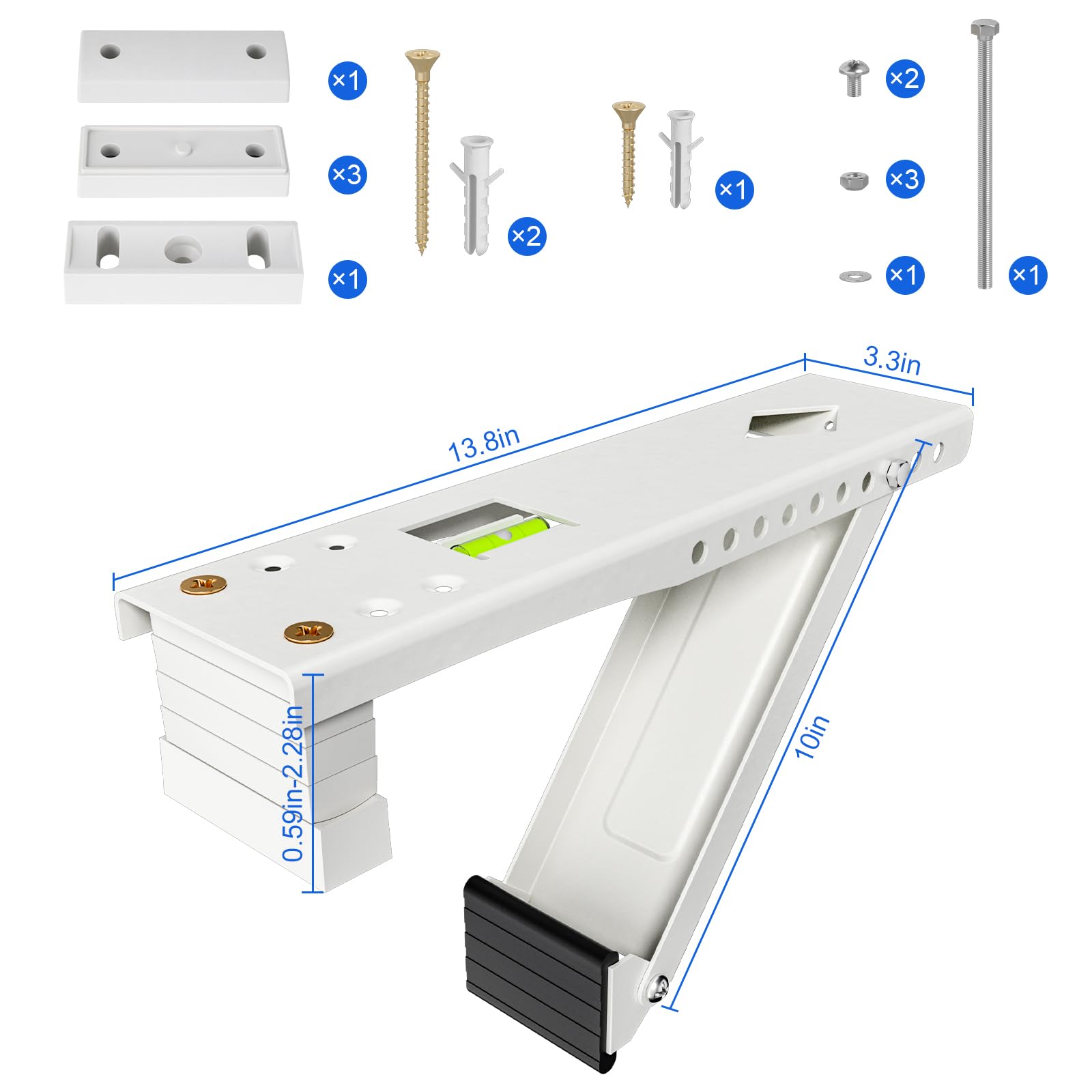 ×1
×3
×1
×2
×1
×2
×3
×1
×1
3.3in
13.8in
0.59in-2.28in
10in