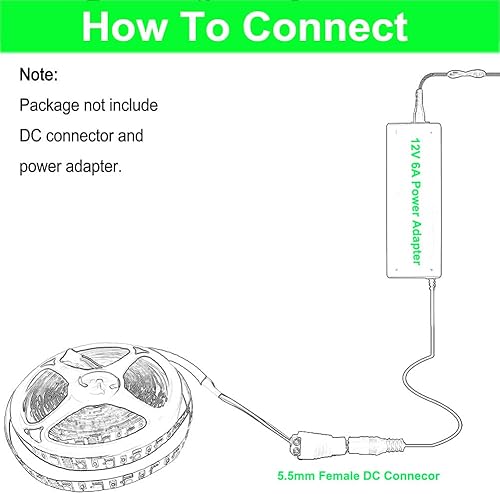 How To Connect

Note:
Package not include
DC connector and
power adapter.

12V 6A Power Adapter

5.5mm Female DC Connecor