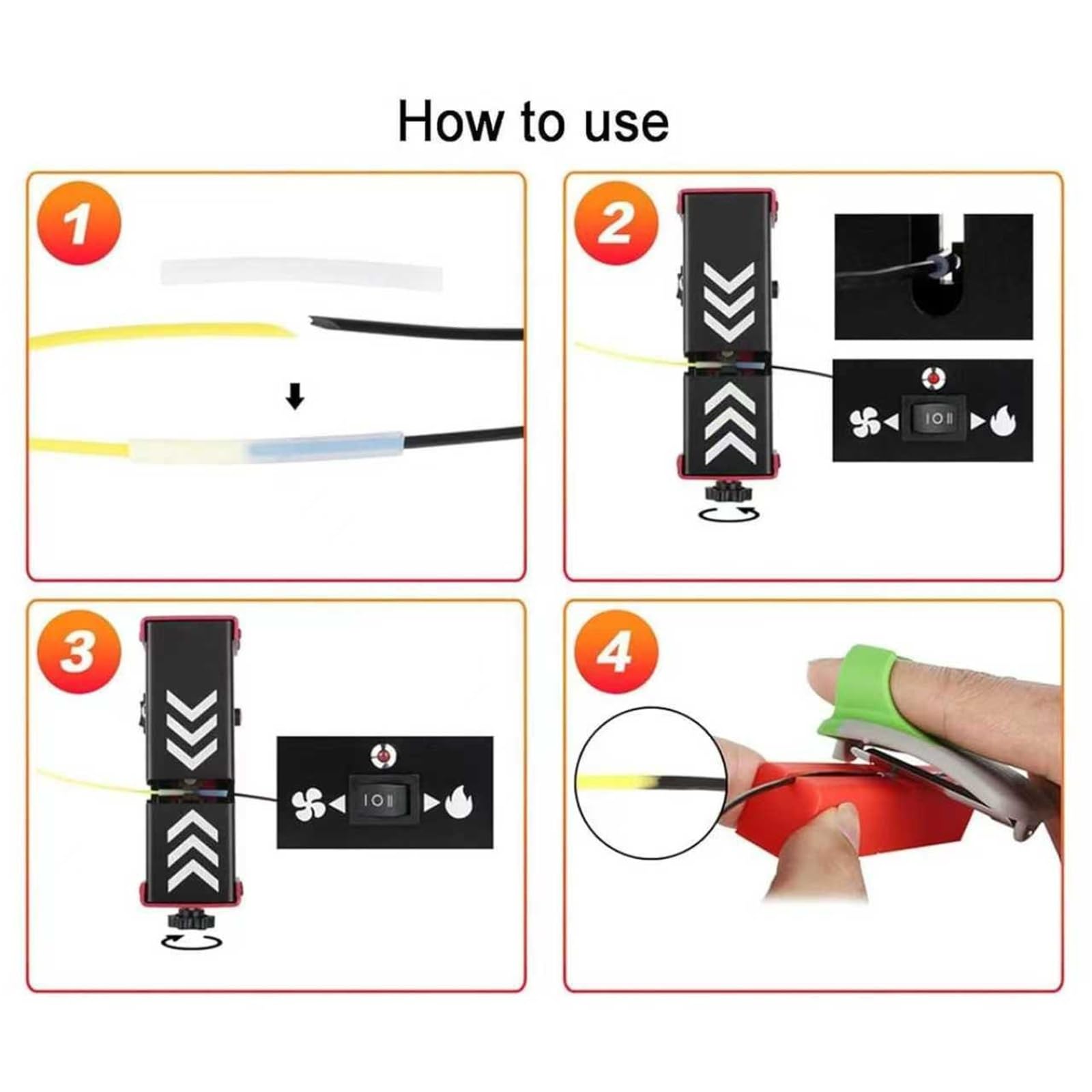 How to use

1

2

I O II

3

I O II

4