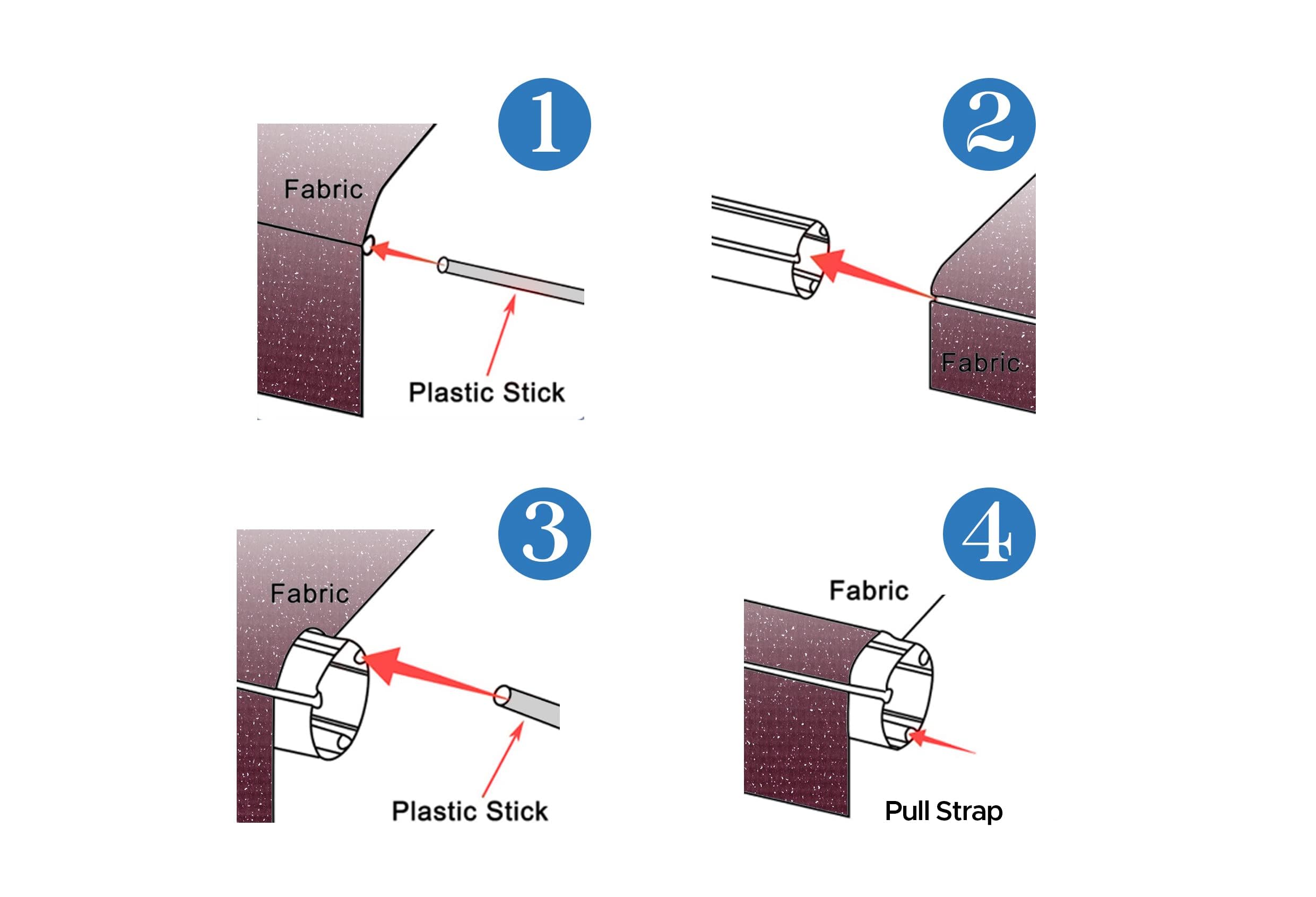 1

Fabric

Plastic Stick

2

Fabric

3

Fabric

Plastic Stick

4

Fabric

Pull Strap