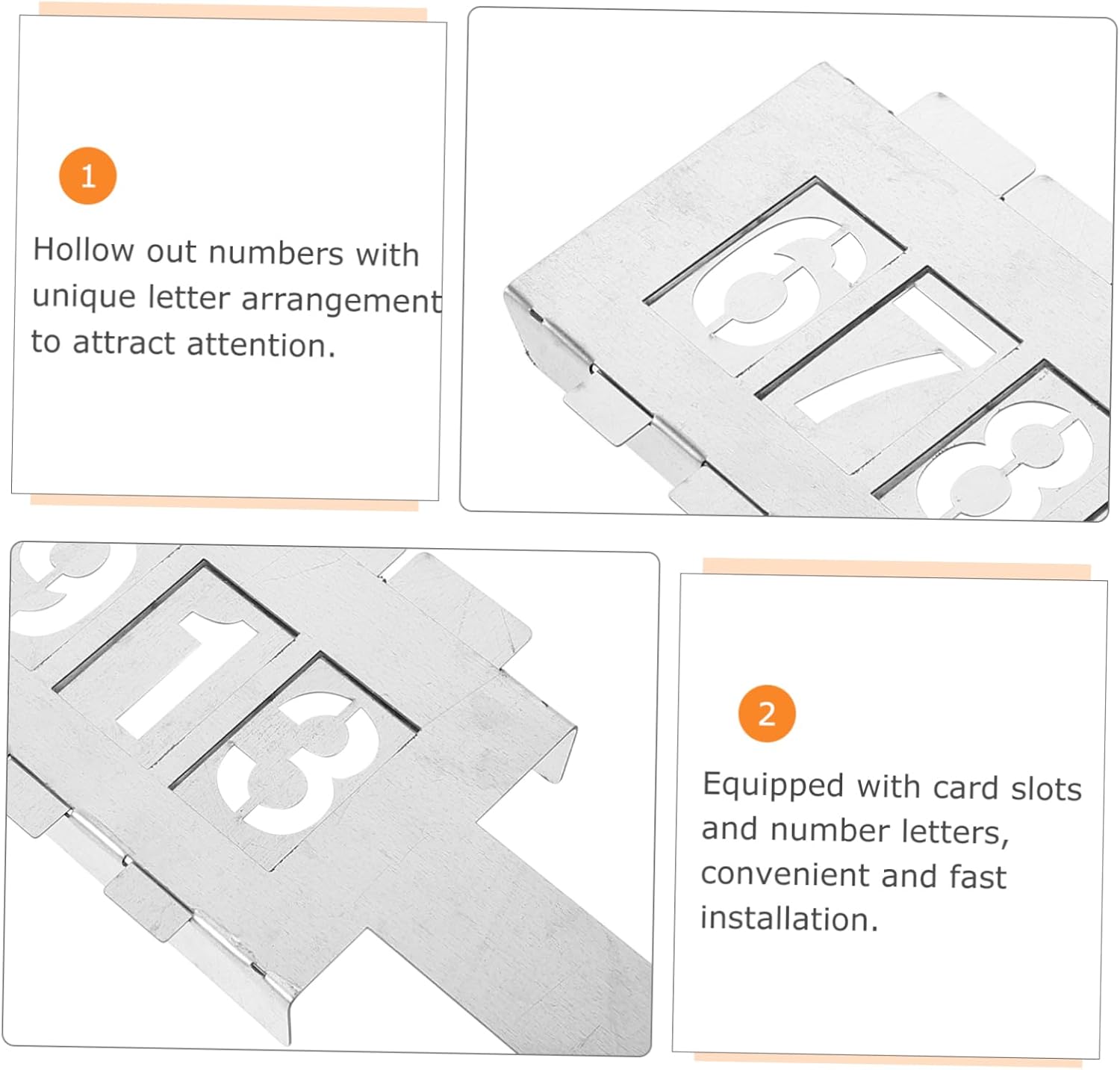 1

Hollow out numbers with unique letter arrangement to attract attention.

6 7 8

1 3

2

Equipped with card slots and number letters, convenient and fast installation.