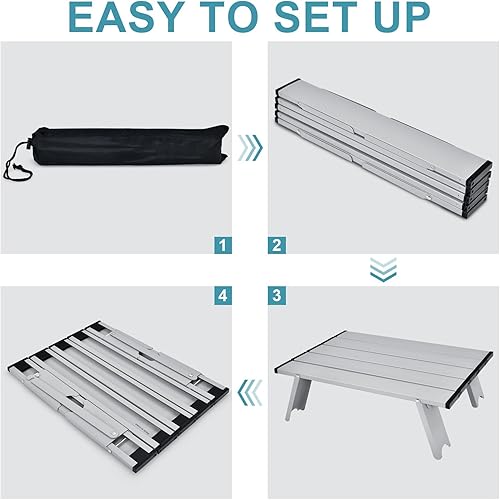 EASY TO SET UP

1

2

4

3