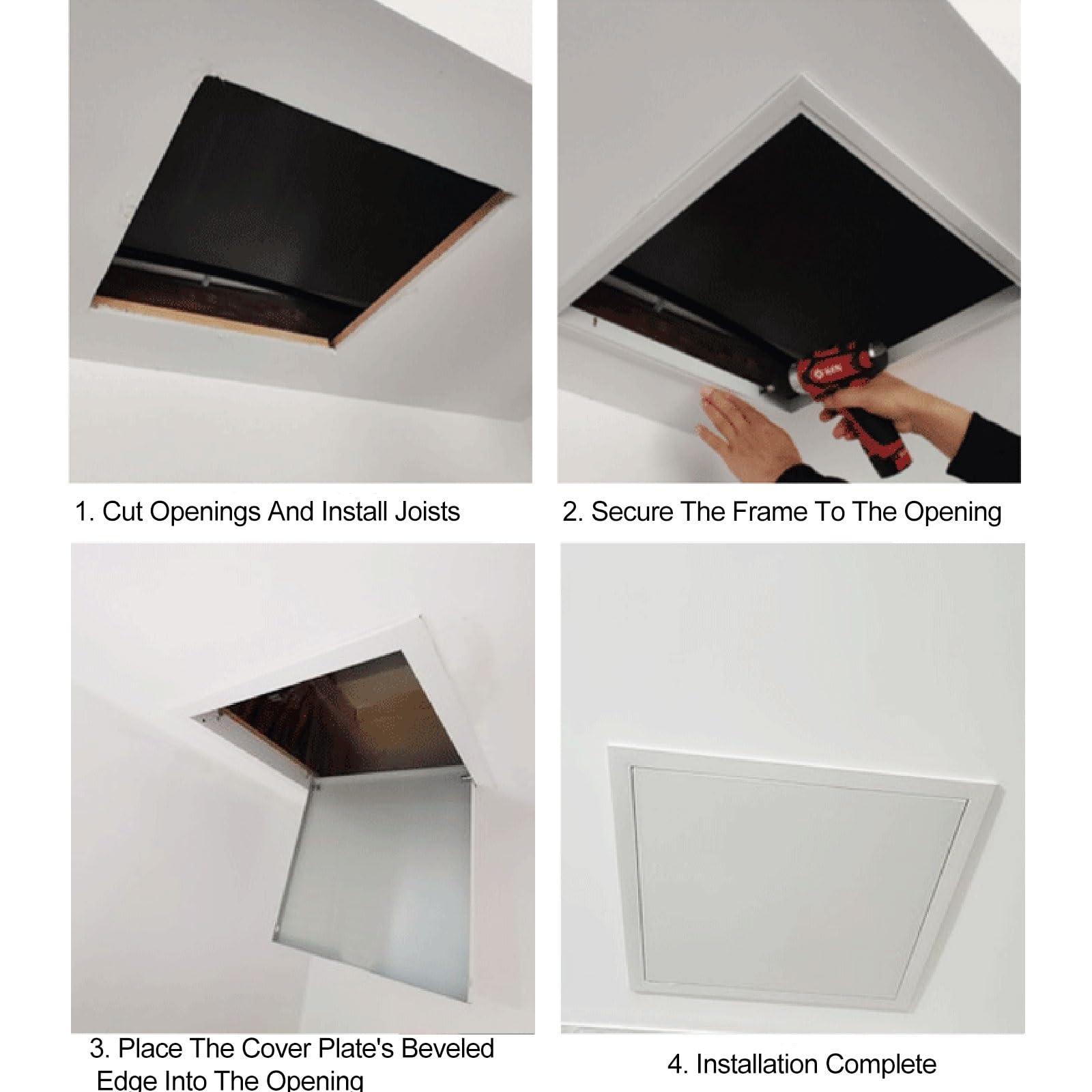 1. Cut Openings And Install Joists

2. Secure The Frame To The Opening

3. Place The Cover Plate's Beveled Edge Into The Opening

4. Installation Complete